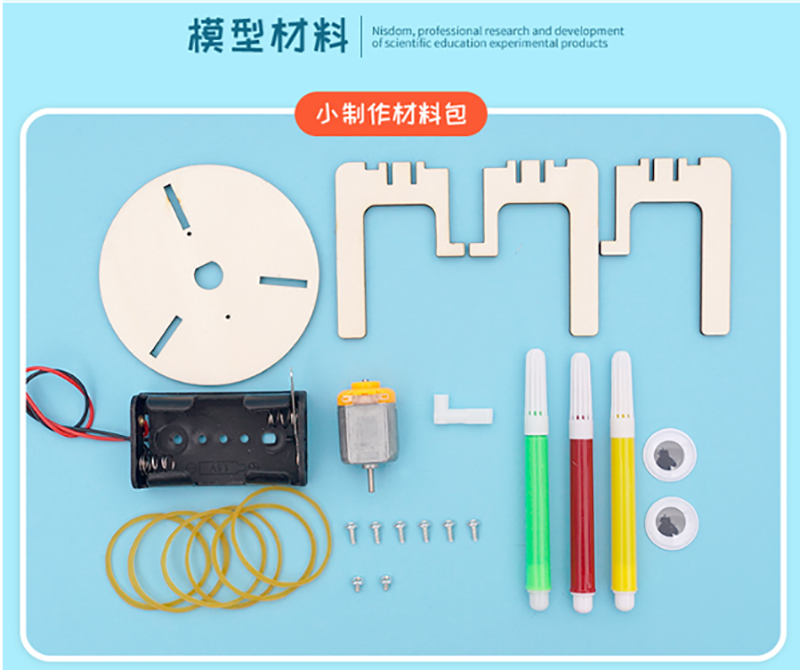 模型材料

Nisdom, professional research and development of scientific education experimental products

小制作材料包