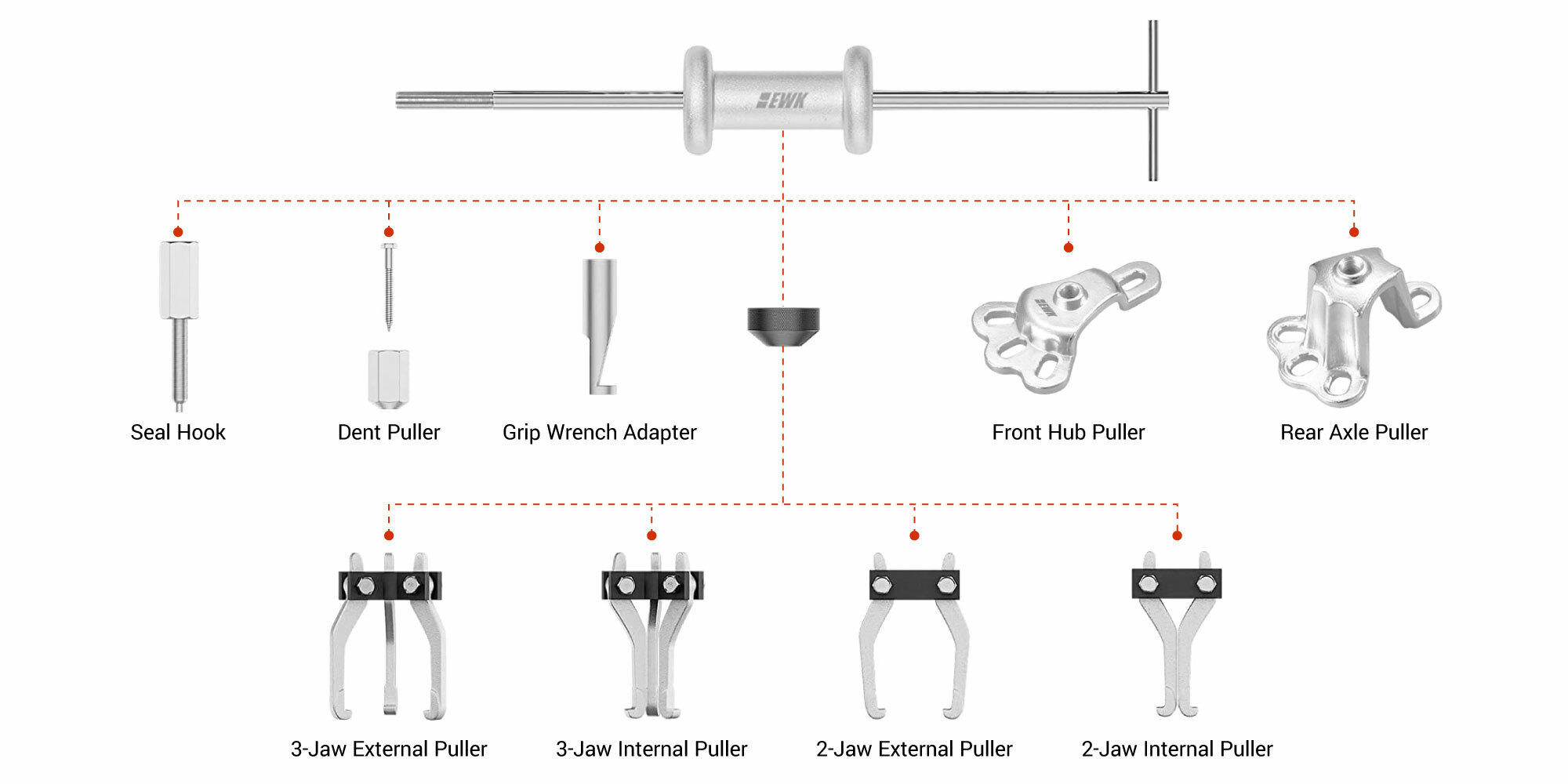 EWK

Seal Hook

Dent Puller

Grip Wrench Adapter

EWK

Front Hub Puller

Rear Axle Puller

3-Jaw External Puller

3-Jaw Internal Puller

2-Jaw External Puller

2-Jaw Internal Puller