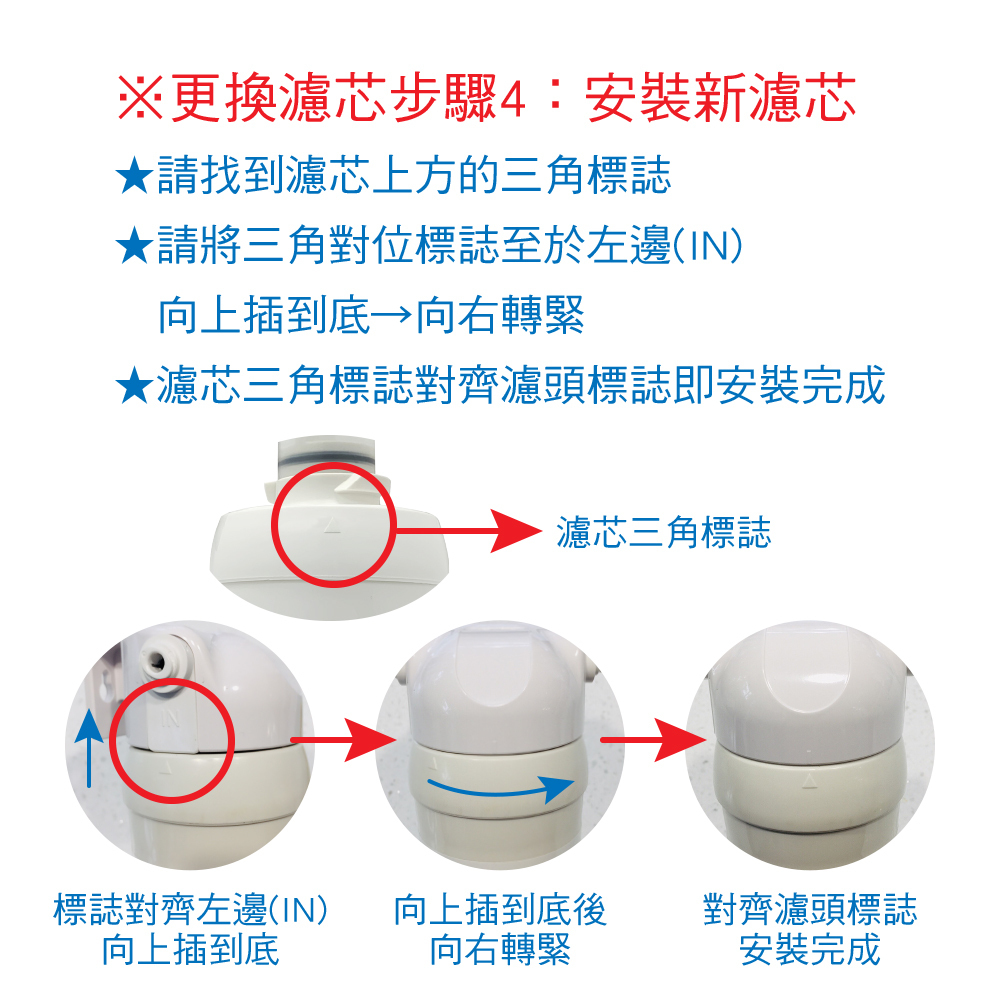 ※更換濾芯步驟4：安裝新濾芯

★請找到濾芯上方的三角標誌

★請將三角對位標誌至於左邊(IN)
向上插到底→向右轉緊

★濾芯三角標誌對齊濾頭標誌即安裝完成

濾芯三角標誌

IN

標誌對齊左邊(IN)
向上插到底

向上插到底後
向右轉緊

對齊濾頭標誌
安裝完成