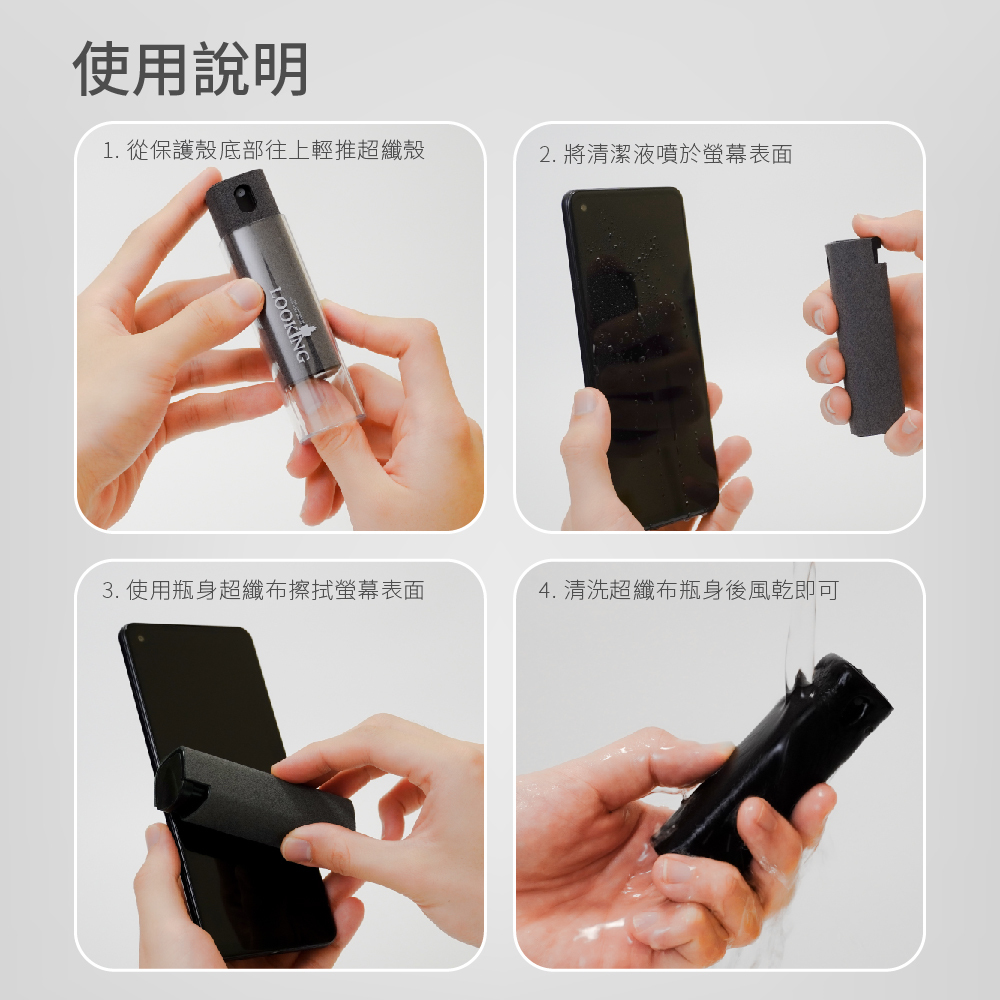 使用說明

1. 從保護殼底部往上輕推超纖殼

LOOKING

2. 將清潔液噴於螢幕表面

3. 使用瓶身超纖布擦拭螢幕表面

4. 清洗超纖布瓶身後風乾即可