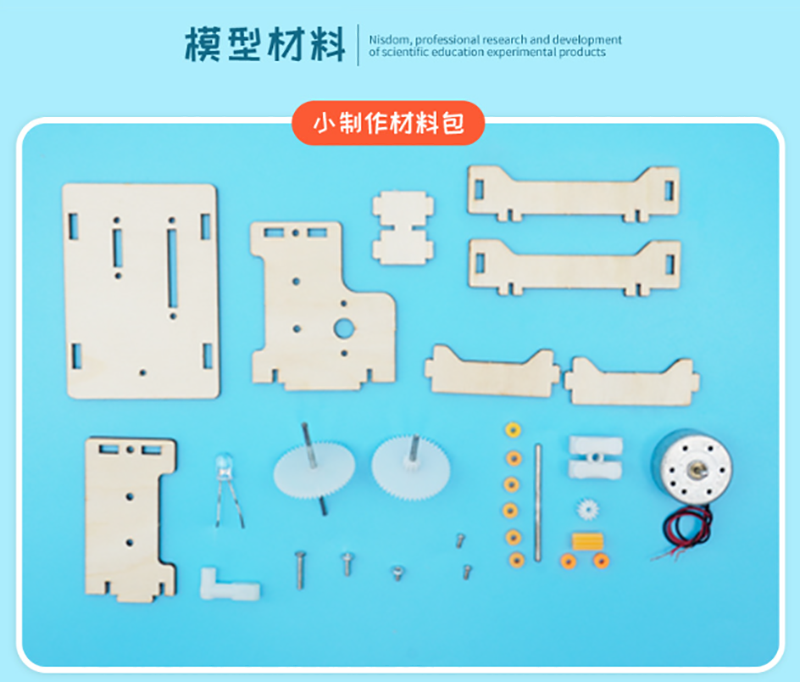 模型材料

Nisdom, professional research and development of scientific education experimental products

小制作材料包