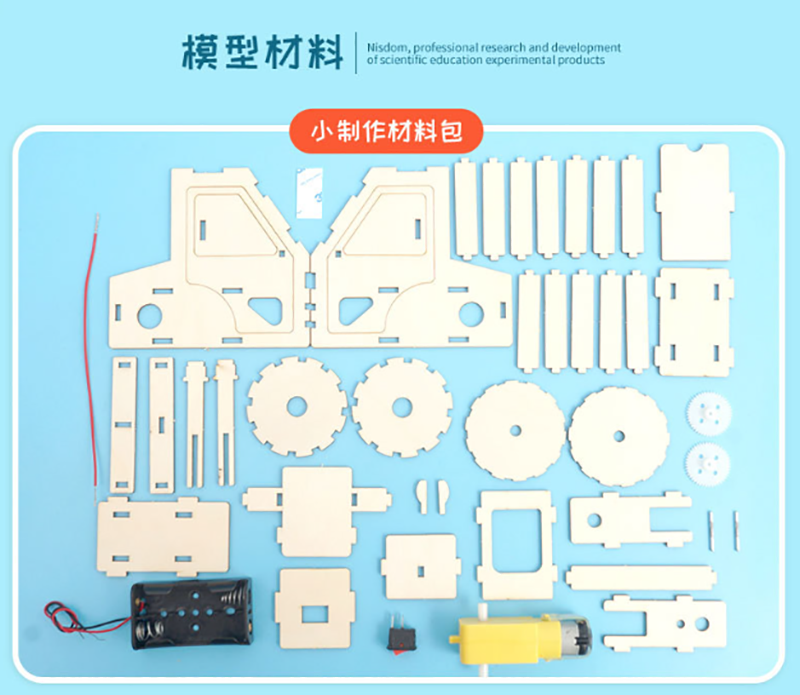 模型材料

Nisdom, professional research and development of scientific education experimental products

小制作材料包