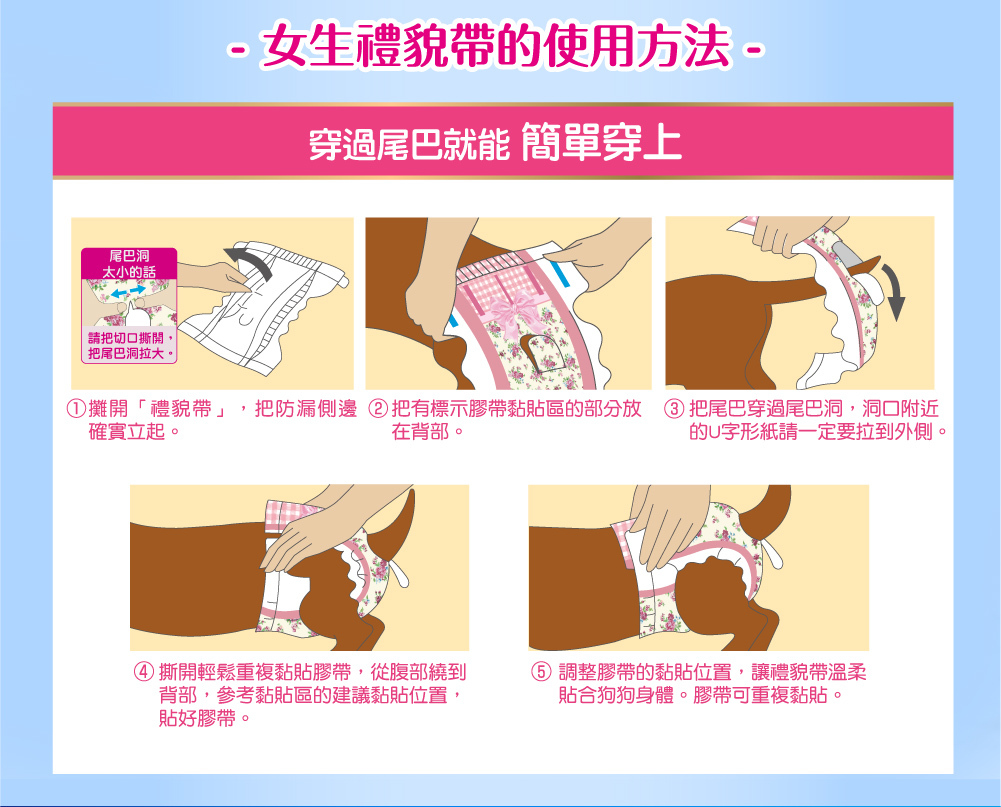 - 女生禮貌帶的使用方法 -

穿過尾巴就能 簡單穿上

尾巴洞太小的話

請把切口撕開，把尾巴洞拉大。

① 攤開「禮貌帶」，把防漏側邊確實立起。

② 把有標示膠帶黏貼區的部分放在背部。

③ 把尾巴穿過尾巴洞，洞口附近的U字形紙請一定要拉到外側。

④ 撕開輕鬆重複黏貼膠帶，從腹部繞到背部，參考黏貼區的建議黏貼位置，貼好膠帶。

⑤ 調整膠帶的黏貼位置，讓禮貌帶溫柔貼合狗狗身體。膠帶可重複黏貼。