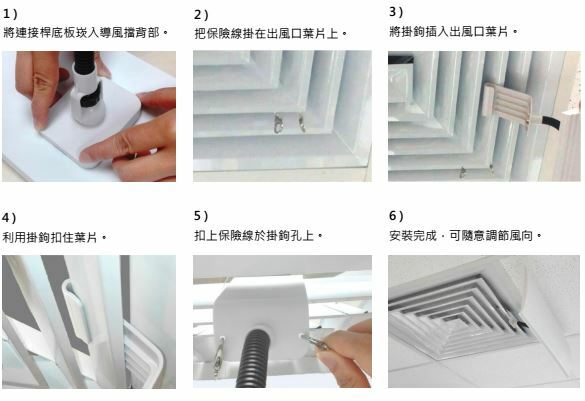 1）
將連接桿底板崁入導風擋背部。

2）
把保險線掛在出風口葉片上。

3）
將掛鉤插入出風口葉片。

4）
利用掛鉤扣住葉片。

5）
扣上保險線於掛鉤孔上。

6）
安裝完成，可隨意調節風向。