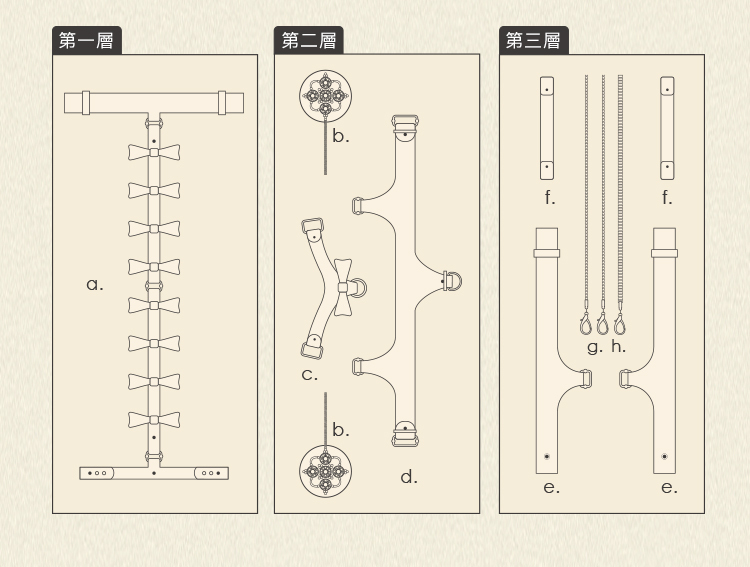 第一層

a.

第二層

b.

c.

b.

d.

第三層

f.

f.

g. h.

e.

e.