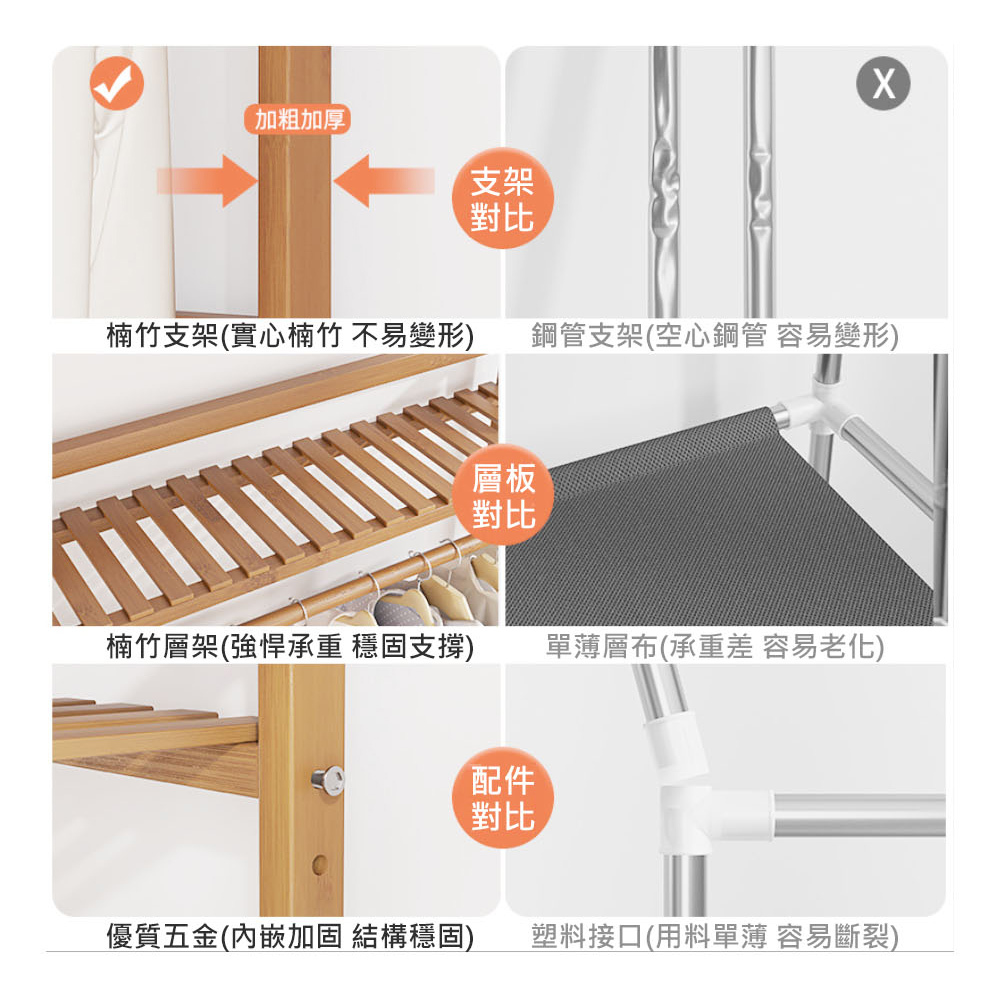 X

加粗加厚

支架對比

楠竹支架(實心楠竹 不易變形)

鋼管支架(空心鋼管 容易變形)

層板對比

楠竹層架(強悍承重 穩固支撐)

單薄層布(承重差 容易老化)

配件對比

優質五金(內嵌加固 結構穩固)

塑料接口(用料單薄 容易斷裂)