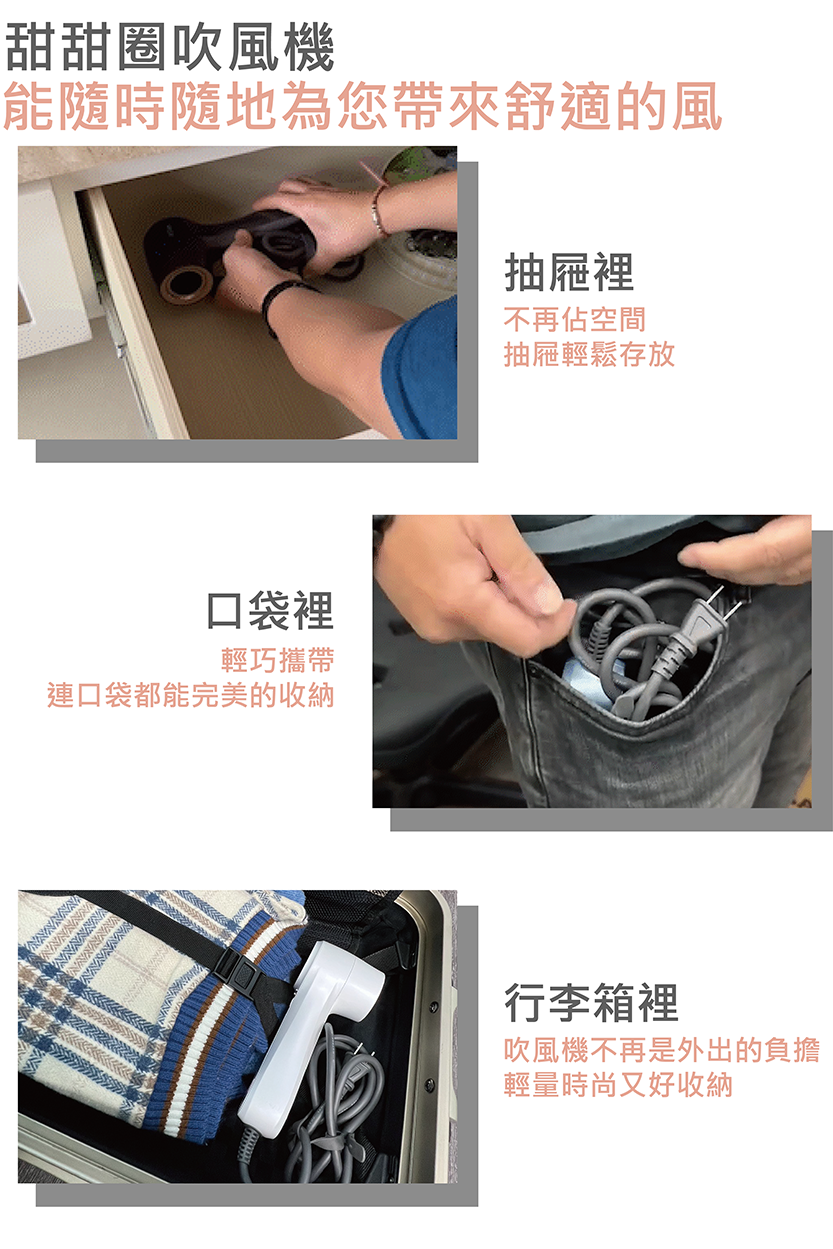 甜甜圈吹風機
能隨時隨地為您帶來舒適的風

抽屜裡
不再佔空間
抽屜輕鬆存放

口袋裡
輕巧攜帶
連口袋都能完美的收納

行李箱裡
吹風機不再是外出的負擔
輕量時尚又好收納