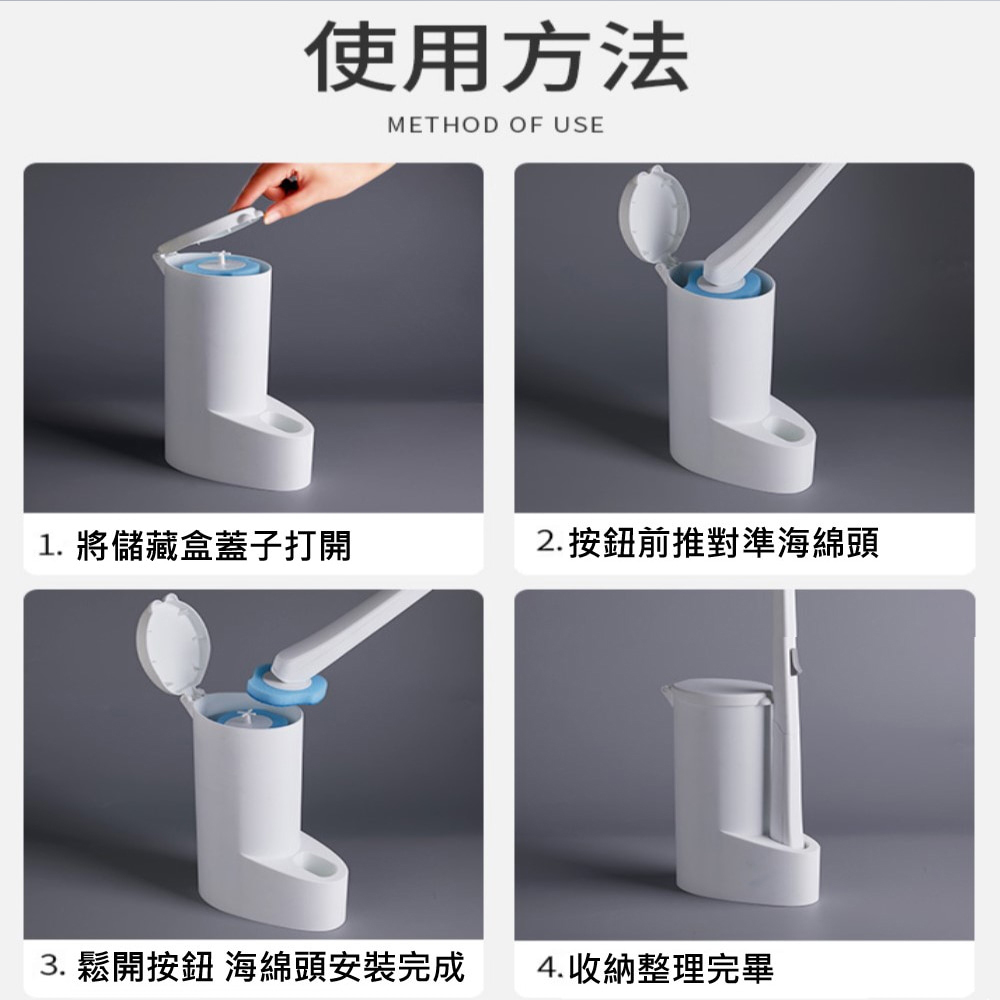 使用方法

METHOD OF USE

1. 將儲藏盒蓋子打開

2. 按鈕前推對準海綿頭

3. 鬆開按鈕 海綿頭安裝完成

4. 收納整理完畢