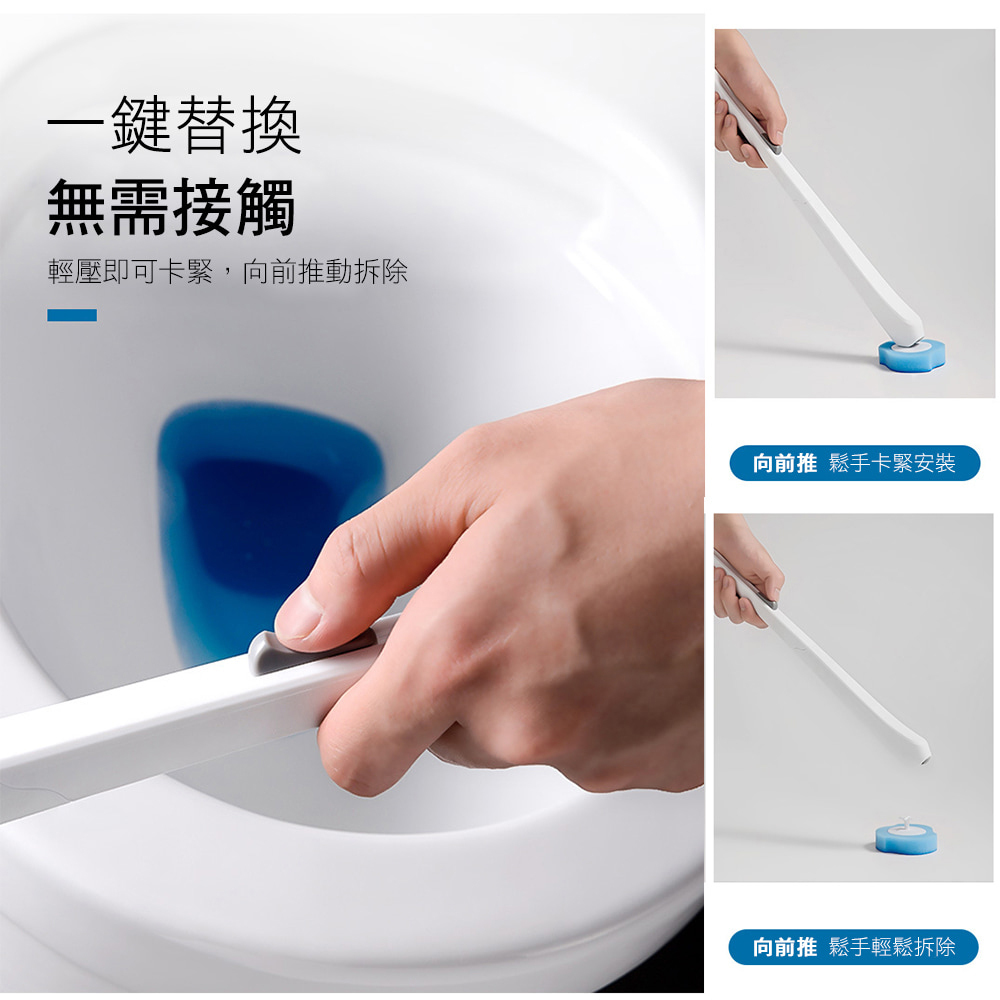 一鍵替換
無需接觸
輕壓即可卡緊，向前推動拆除

向前推 鬆手卡緊安裝

向前推 鬆手輕鬆拆除