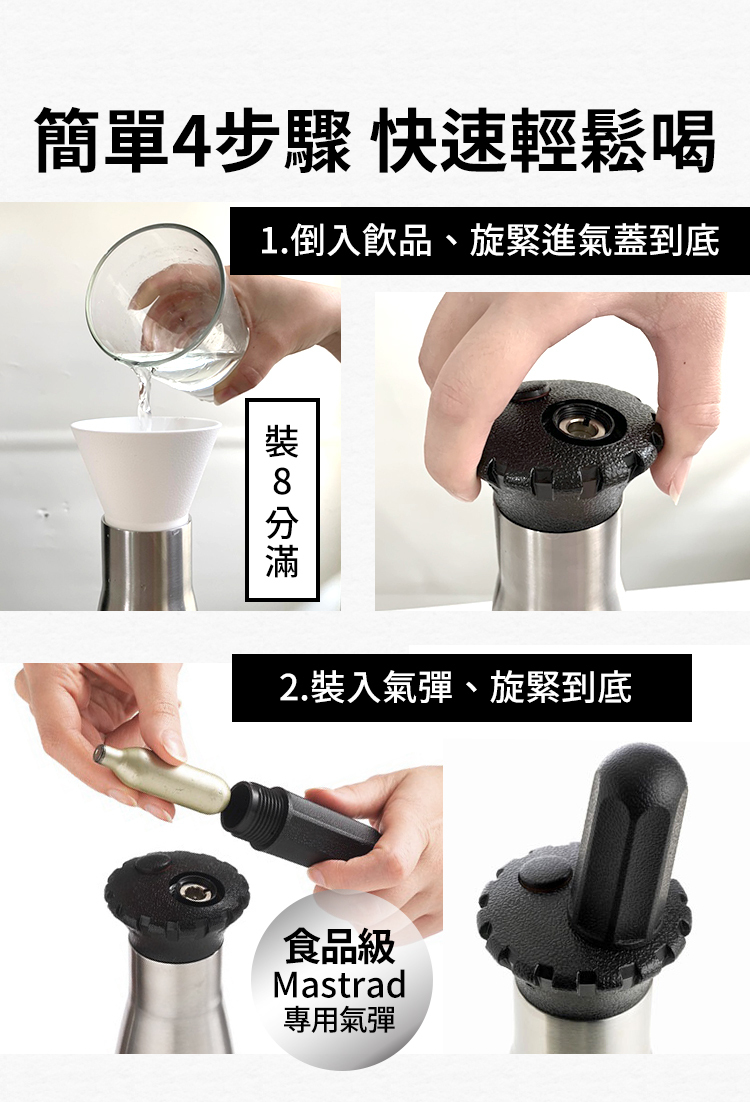 簡單4步驟 快速輕鬆喝

1.倒入飲品、旋緊進氣蓋到底

裝8分滿

2.裝入氣彈、旋緊到底

食品級
Mastrad
專用氣彈