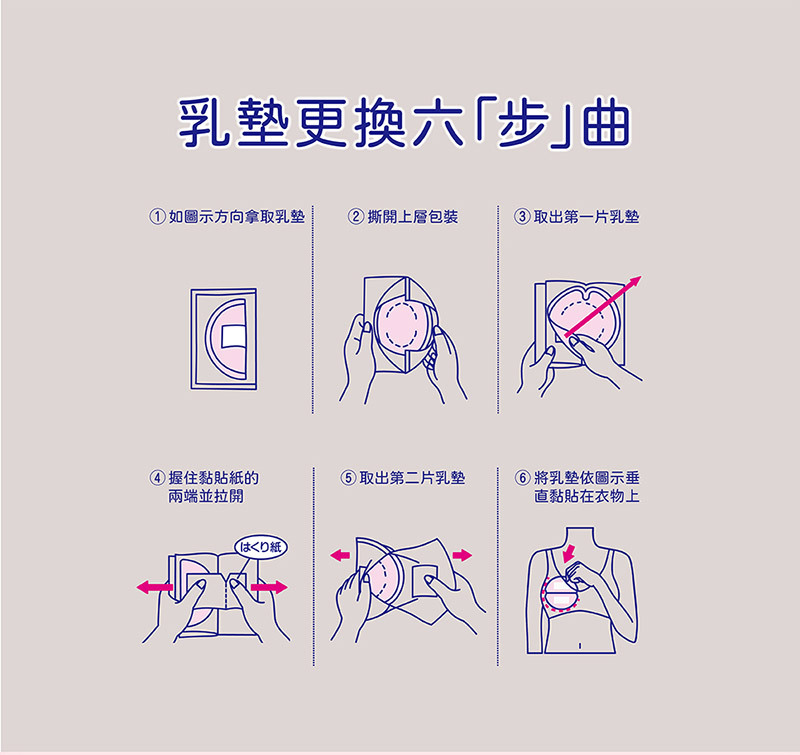 乳墊更換六「步」曲

① 如圖示方向拿取乳墊

② 撕開上層包裝

③ 取出第一片乳墊

④ 握住黏貼紙的兩端並拉開

はくり紙

⑤ 取出第二片乳墊

⑥ 將乳墊依圖示垂直黏貼在衣物上