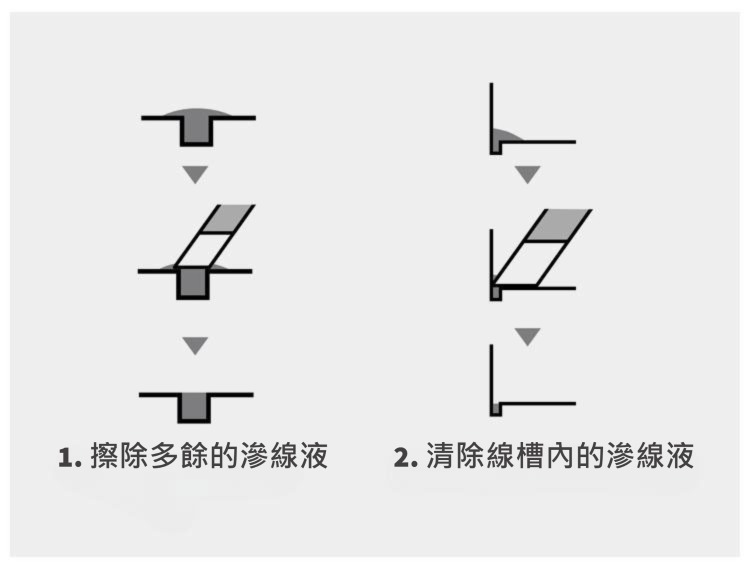 1. 擦除多餘的滲線液

2. 清除線槽內的滲線液