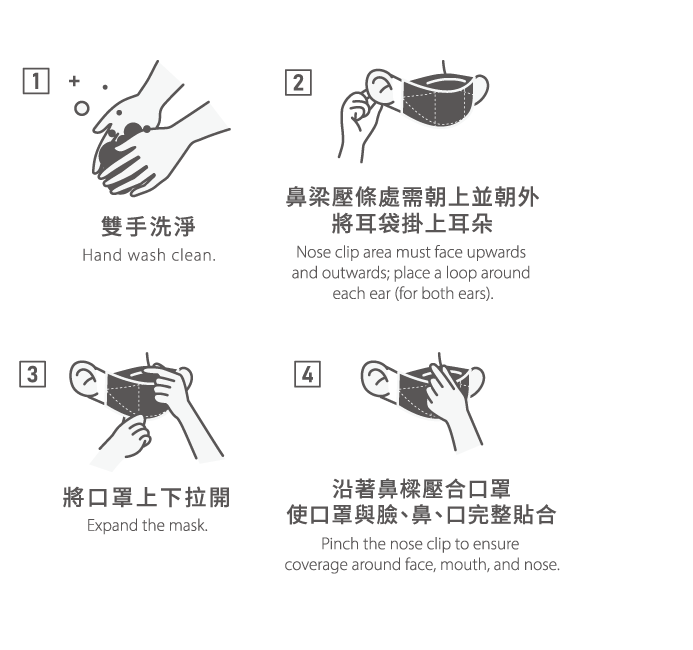 1

雙手洗淨
Hand wash clean.

2

鼻梁壓條處需朝上並朝外
將耳袋掛上耳朵
Nose clip area must face upwards and outwards; place a loop around each ear (for both ears).

3

將口罩上下拉開
Expand the mask.

4

沿著鼻樑壓合口罩
使口罩與臉、鼻、口完整貼合
Pinch the nose clip to ensure coverage around face, mouth, and nose.