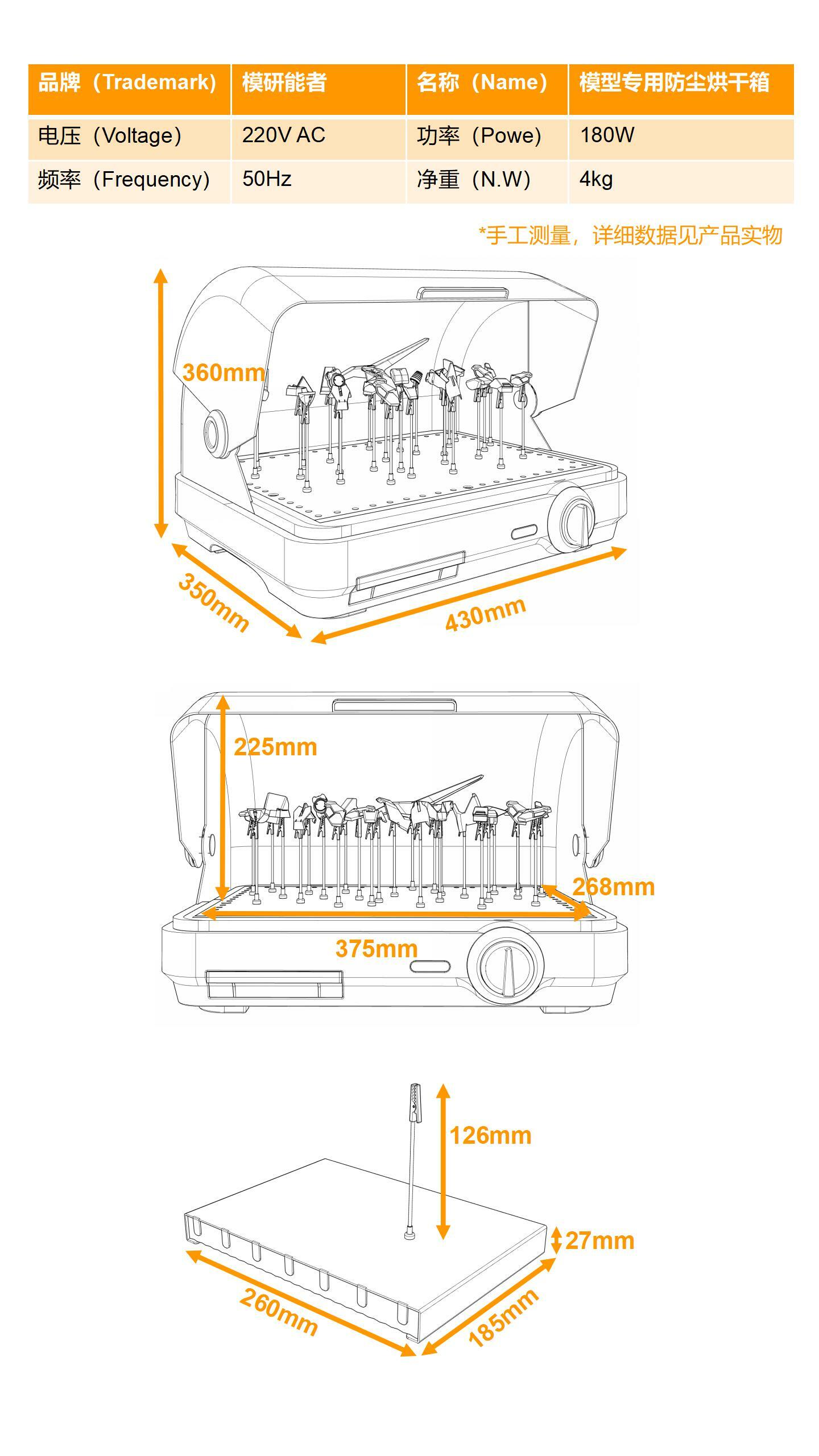 | 品牌（Trademark) | 模研能者 | 名称（Name) | 模型专用防尘烘干箱 |
|---|---|---|---|
| 电压（Voltage) | 220V AC | 功率（Powe) | 180W |
| 频率（Frequency) | 50Hz | 净重（N.W) | 4kg |

*手工测量，详细数据见产品实物

360mm

350mm

430mm

225mm

268mm

375mm

126mm

27mm

260mm

185mm