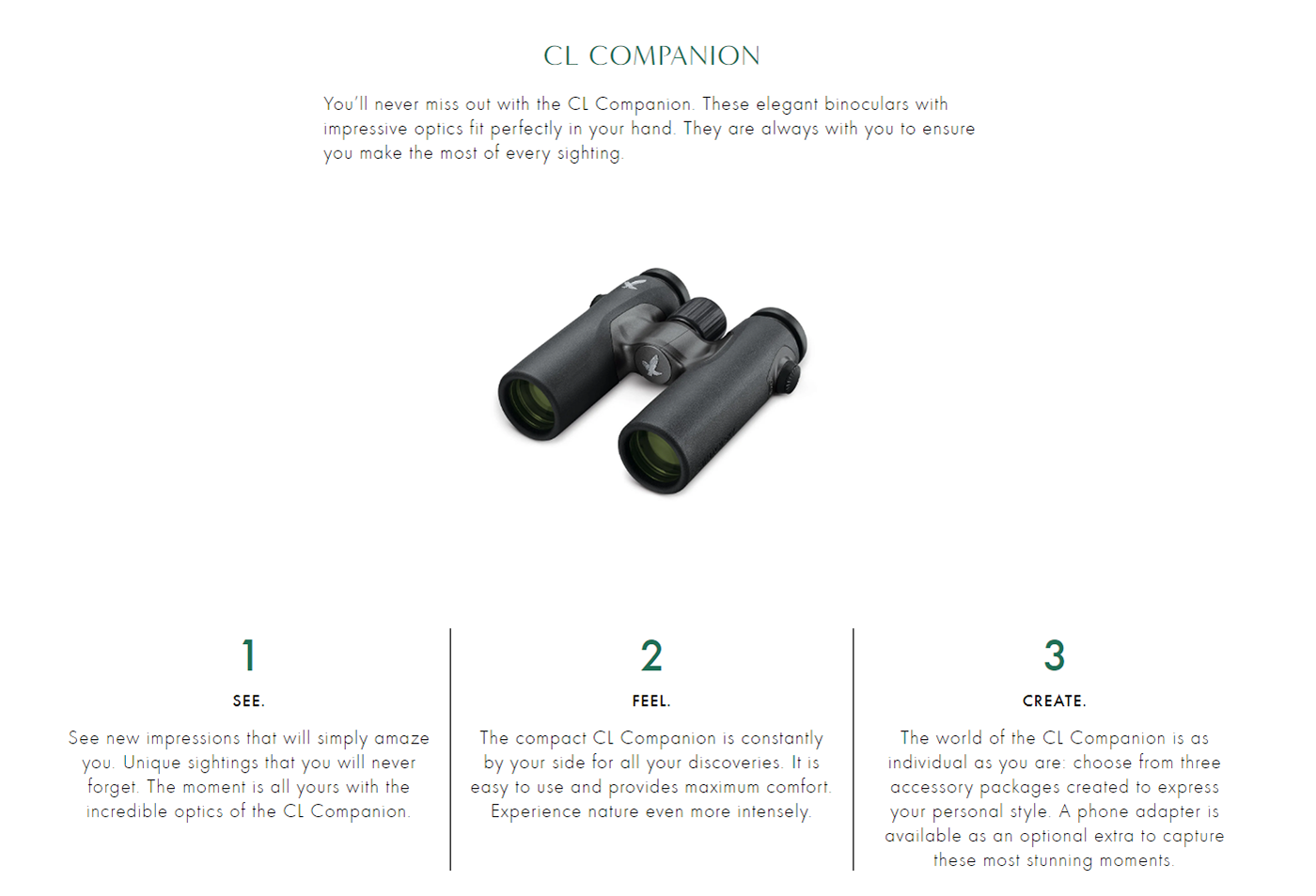 CL COMPANION

You'll never miss out with the CL Companion. These elegant binoculars with impressive optics fit perfectly in your hand. They are always with you to ensure you make the most of every sighting.

1

SEE.

See new impressions that will simply amaze you. Unique sightings that you will never forget. The moment is all yours with the incredible optics of the CL Companion.

2

FEEL.

The compact CL Companion is constantly by your side for all your discoveries. It is easy to use and provides maximum comfort. Experience nature even more intensely.

3

CREATE.

The world of the CL Companion is as individual as you are: choose from three accessory packages created to express your personal style. A phone adapter is available as an optional extra to capture these most stunning moments.