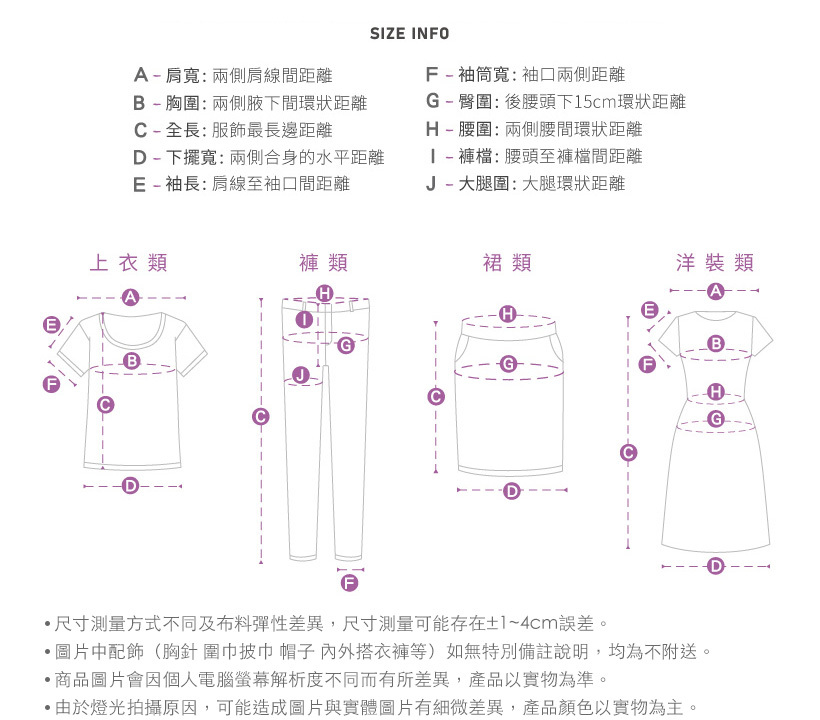 SIZE INFO

A - 肩寬: 兩側肩線間距離
B - 胸圍: 兩側腋下間環狀距離
C - 全長: 服飾最長邊距離
D - 下擺寬: 兩側合身的水平距離
E - 袖長: 肩線至袖口間距離

F - 袖筒寬: 袖口兩側距離
G - 臀圍: 後腰頭下15cm環狀距離
H - 腰圍: 兩側腰間環狀距離
I - 褲檔: 腰頭至褲檔間距離
J - 大腿圍: 大腿環狀距離

上衣類

A
E
B
F
C
D

褲類

H
I
G
J
C
F

裙類

H
G
C
D

洋裝類

A
E
B
F
H
G
C
D

• 尺寸測量方式不同及布料彈性差異，尺寸測量可能存在±1~4cm誤差。
• 圖片中配飾（胸針 圍巾披巾 帽子 內外搭衣褲等）如無特別備註說明，均為不附送。
• 商品圖片會因個人電腦螢幕解析度不同而有所差異，產品以實物為準。
• 由於燈光拍攝原因，可能造成圖片與實體圖片有細微差異，產品顏色以實物為主。