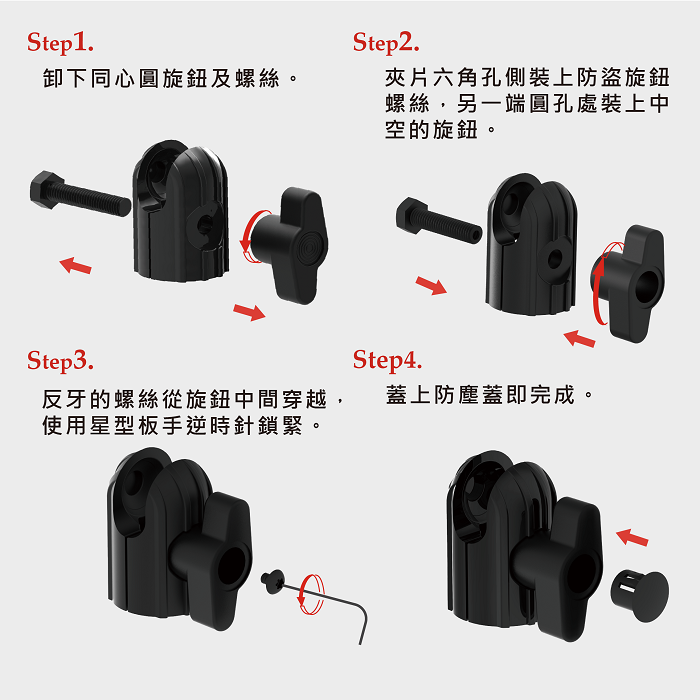 Step1.
卸下同心圓旋鈕及螺絲。

Step2.
夾片六角孔側裝上防盜旋鈕螺絲，另一端圓孔處裝上中空的旋鈕。

Step3.
反牙的螺絲從旋鈕中間穿越，使用星型板手逆時針鎖緊。

Step4.
蓋上防塵蓋即完成。