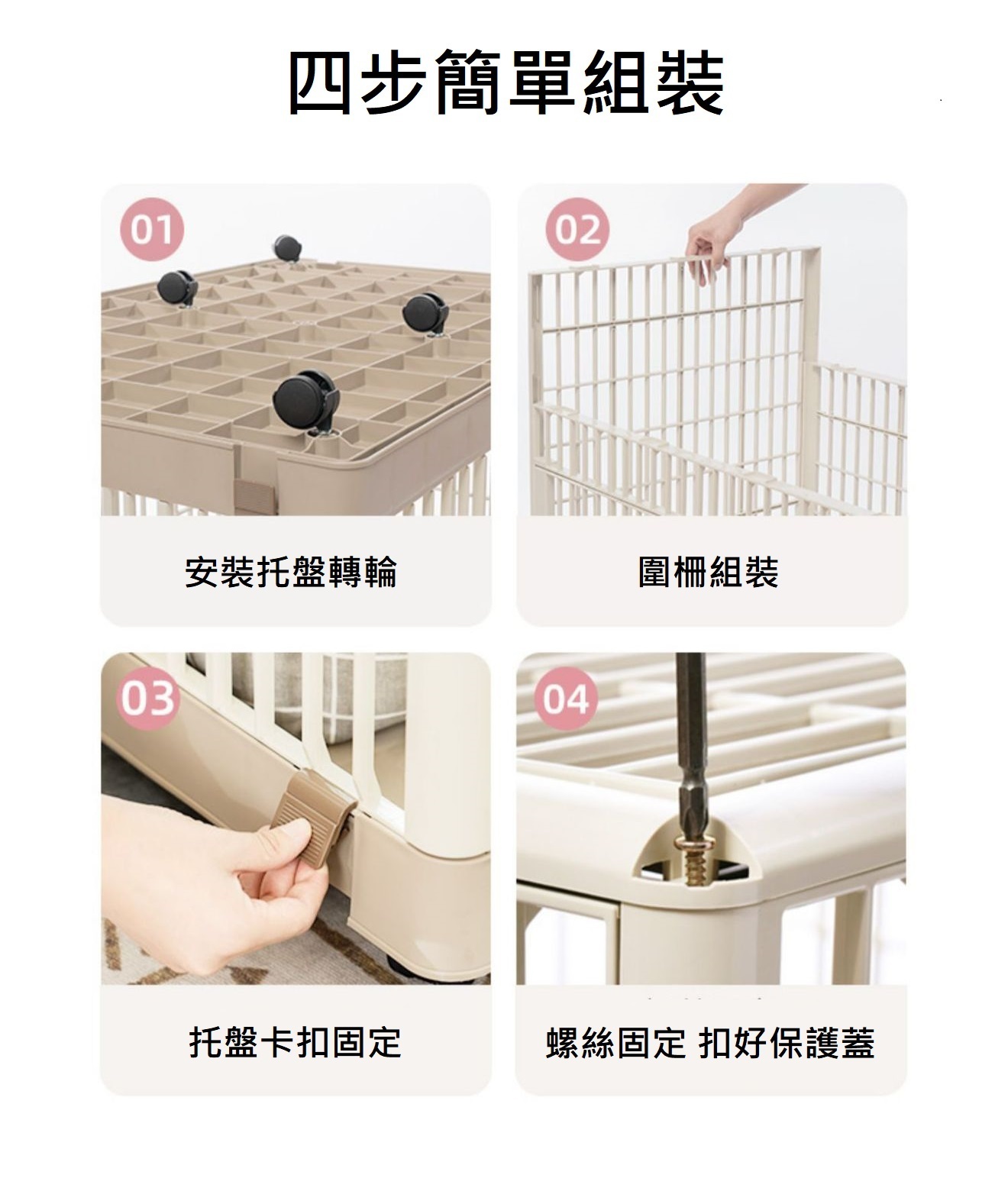 四步簡單組裝

01

安裝托盤轉輪

02

圍柵組裝

03

托盤卡扣固定

04

螺絲固定 扣好保護蓋