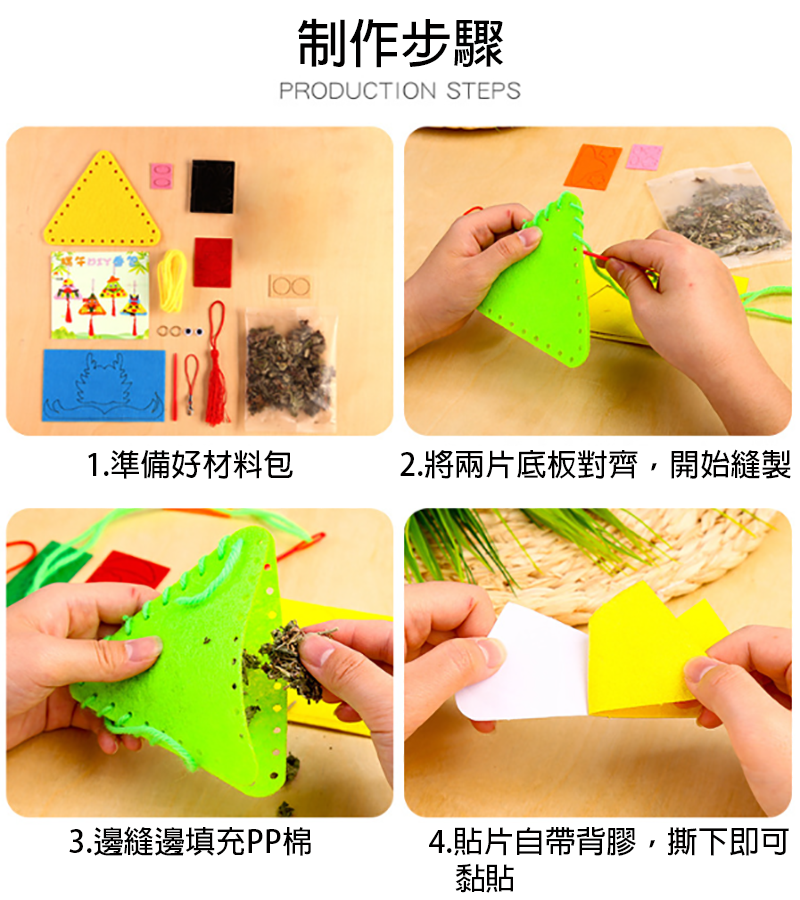 制作步驟
PRODUCTION STEPS

端午DIY香包

1.準備好材料包

2.將兩片底板對齊，開始縫製

3.邊縫邊填充PP棉

4.貼片自帶背膠，撕下即可黏貼