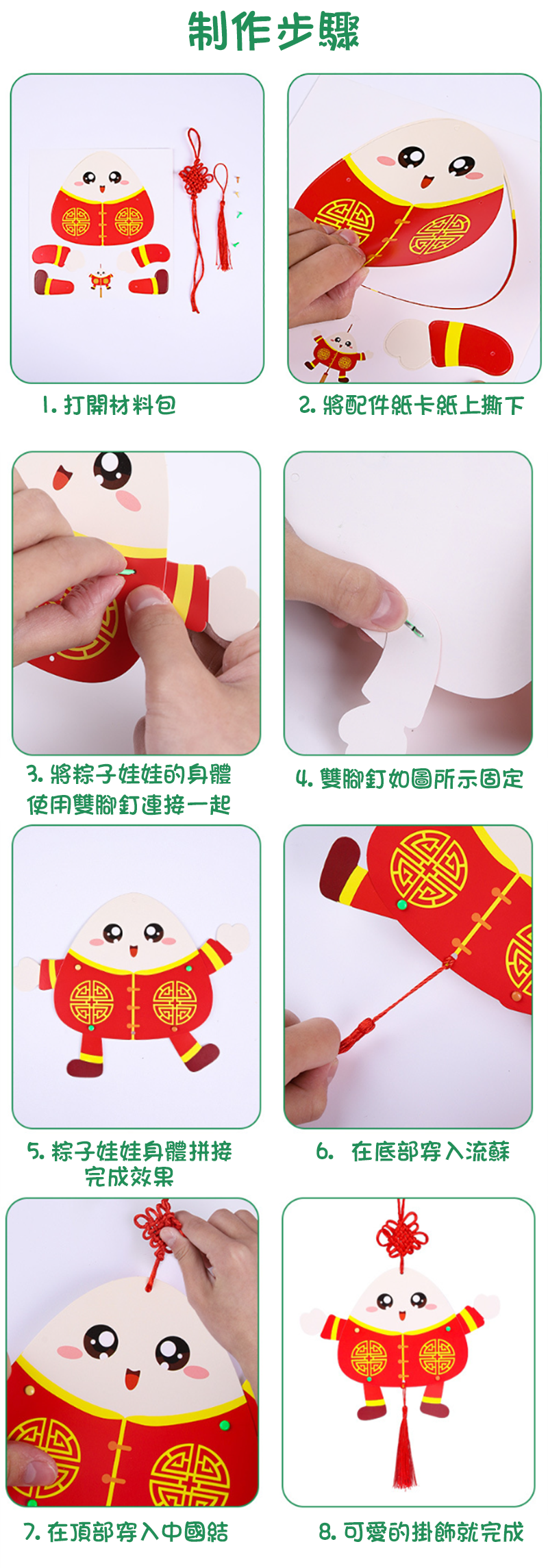 制作步驟

1. 打開材料包

2. 將配件紙卡紙上撕下

3. 將粽子娃娃的身體使用雙腳釘連接一起

4. 雙腳釘如圖所示固定

5. 粽子娃娃身體拼接完成效果

6. 在底部穿入流蘇

7. 在頂部穿入中國結

8. 可愛的掛飾就完成