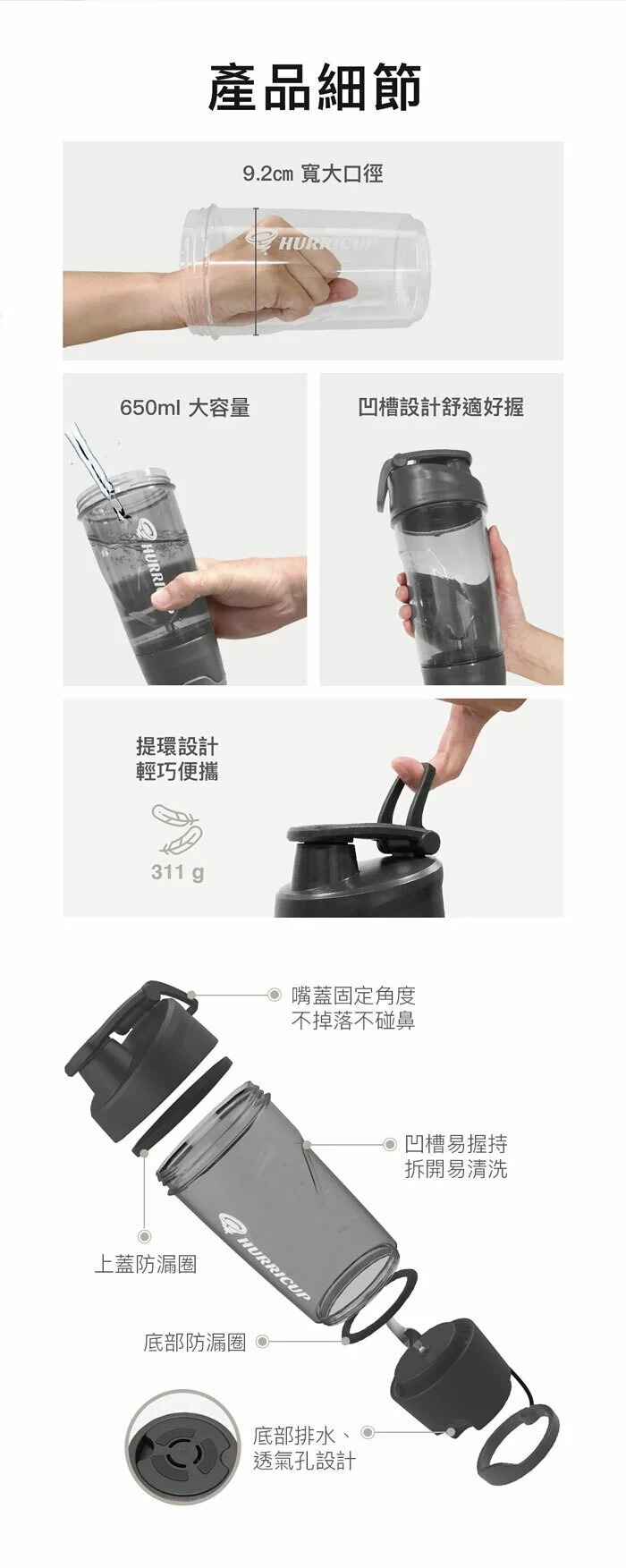 產品細節

9.2cm 寬大口徑

HURRICUP

650ml 大容量

HURRI

凹槽設計舒適好握

提環設計
輕巧便攜

311 g

嘴蓋固定角度
不掉落不碰鼻

凹槽易握持
拆開易清洗

上蓋防漏圈

HURRICUP

底部防漏圈

底部排水、
透氣孔設計