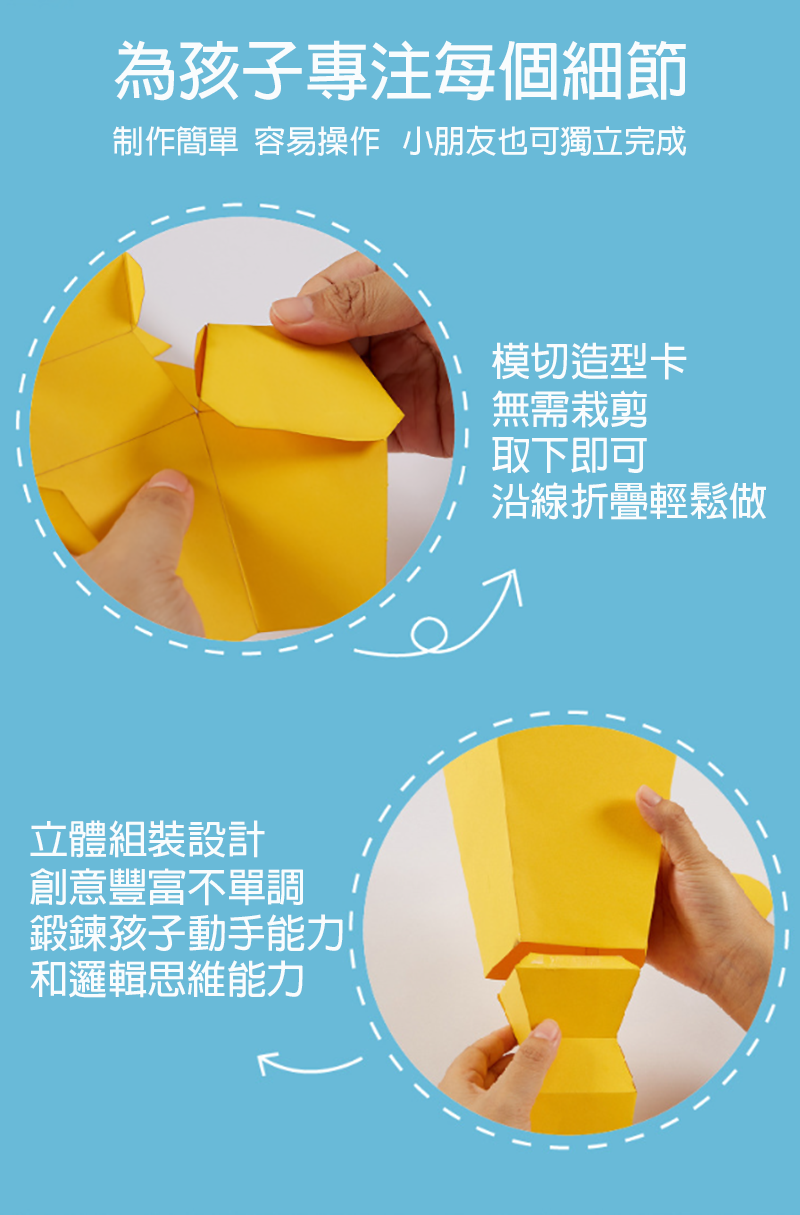 為孩子專注每個細節

制作簡單 容易操作 小朋友也可獨立完成

模切造型卡
無需裁剪
取下即可
沿線折疊輕鬆做

立體組裝設計
創意豐富不單調
鍛鍊孩子動手能力
和邏輯思維能力