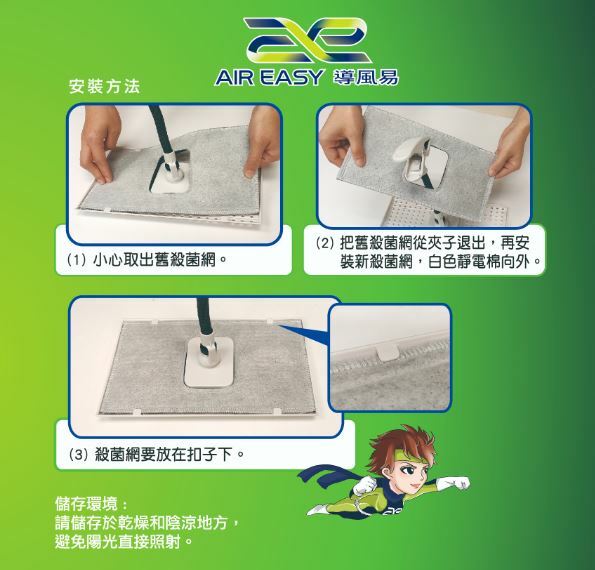 AIR EASY 導風易

安裝方法

(1) 小心取出舊殺菌網。

(2) 把舊殺菌網從夾子退出，再安裝新殺菌網，白色靜電棉向外。

(3) 殺菌網要放在扣子下。

儲存環境：
請儲存於乾燥和陰涼地方，
避免陽光直接照射。