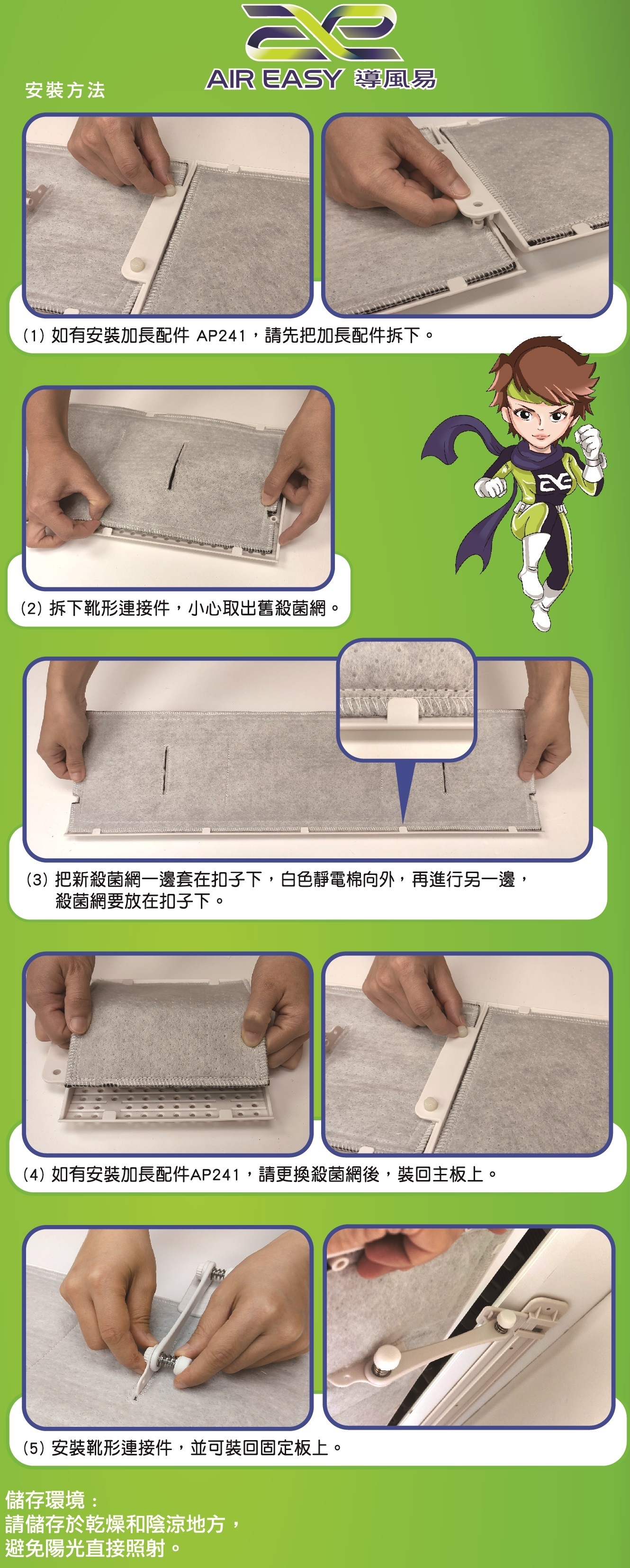 AIR EASY 導風易

安裝方法

(1) 如有安裝加長配件 AP241，請先把加長配件拆下。

(2) 拆下靴形連接件，小心取出舊殺菌網。

(3) 把新殺菌網一邊套在扣子下，白色靜電棉向外，再進行另一邊，殺菌網要放在扣子下。

(4) 如有安裝加長配件AP241，請更換殺菌網後，裝回主板上。

(5) 安裝靴形連接件，並可裝回固定板上。

儲存環境：
請儲存於乾燥和陰涼地方，
避免陽光直接照射。