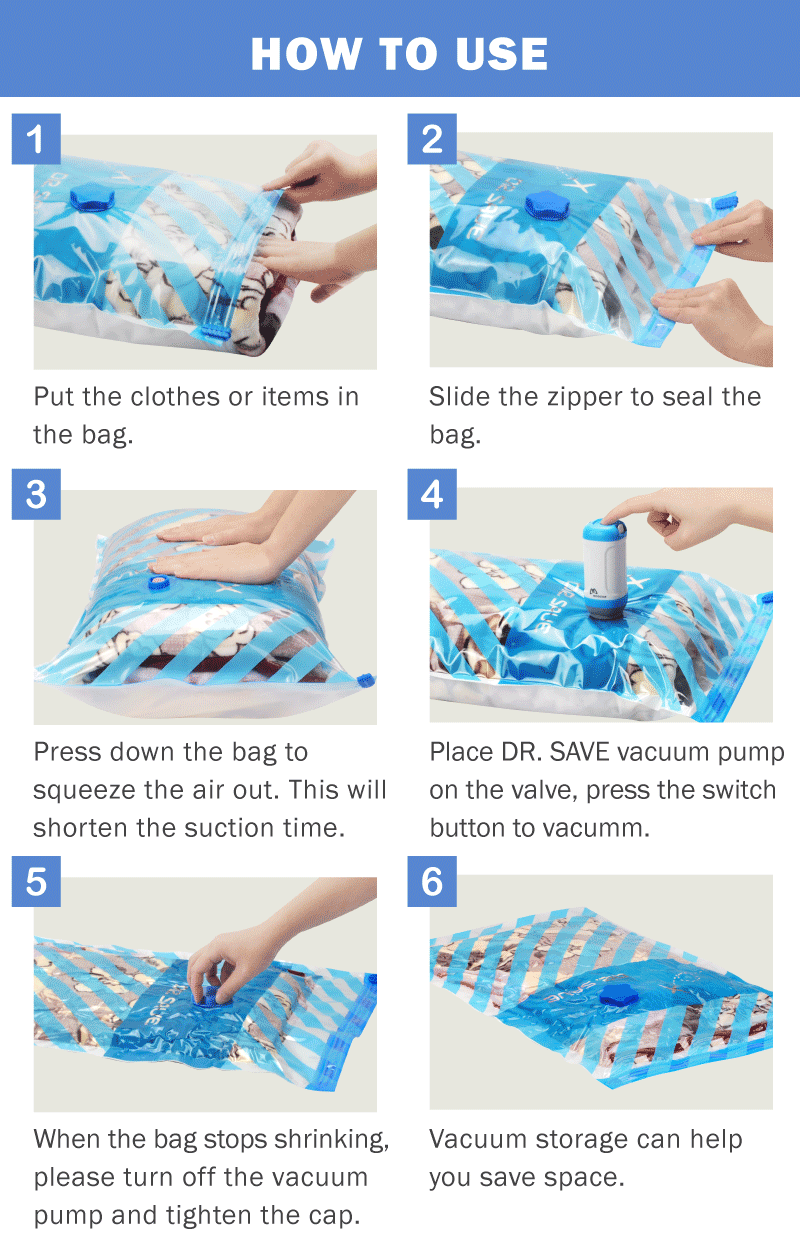 HOW TO USE

1

Put the clothes or items in the bag.

2

Slide the zipper to seal the bag.

3

Press down the bag to squeeze the air out. This will shorten the suction time.

4

Place DR. SAVE vacuum pump on the valve, press the switch button to vacumm.

5

When the bag stops shrinking, please turn off the vacuum pump and tighten the cap.

6

Vacuum storage can help you save space.