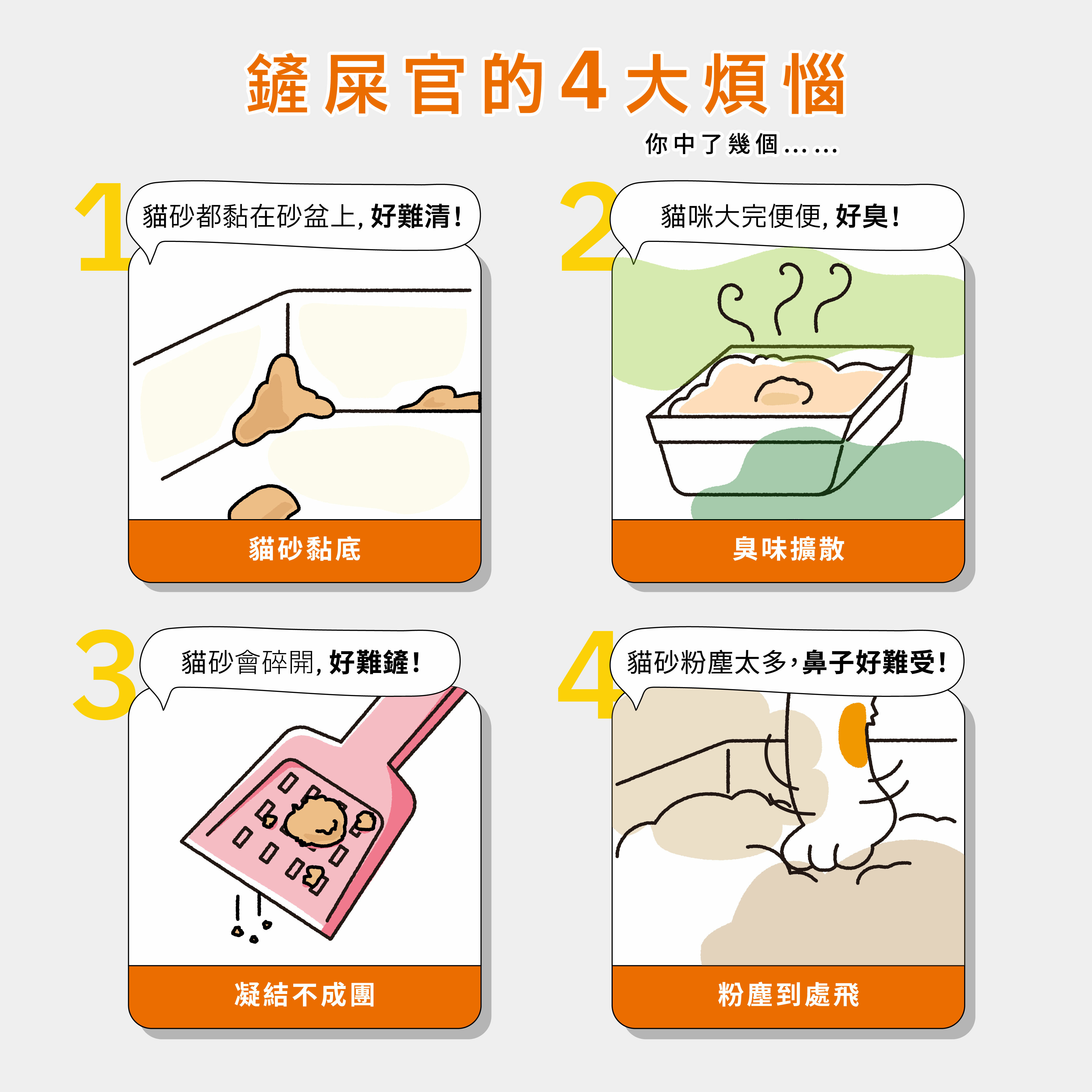 鏟屎官的4大煩惱

你中了幾個……

1

貓砂都黏在砂盆上, 好難清!

貓砂黏底

2

貓咪大完便便, 好臭!

臭味擴散

3

貓砂會碎開, 好難鏟!

凝結不成團

4

貓砂粉塵太多, 鼻子好難受!

粉塵到處飛