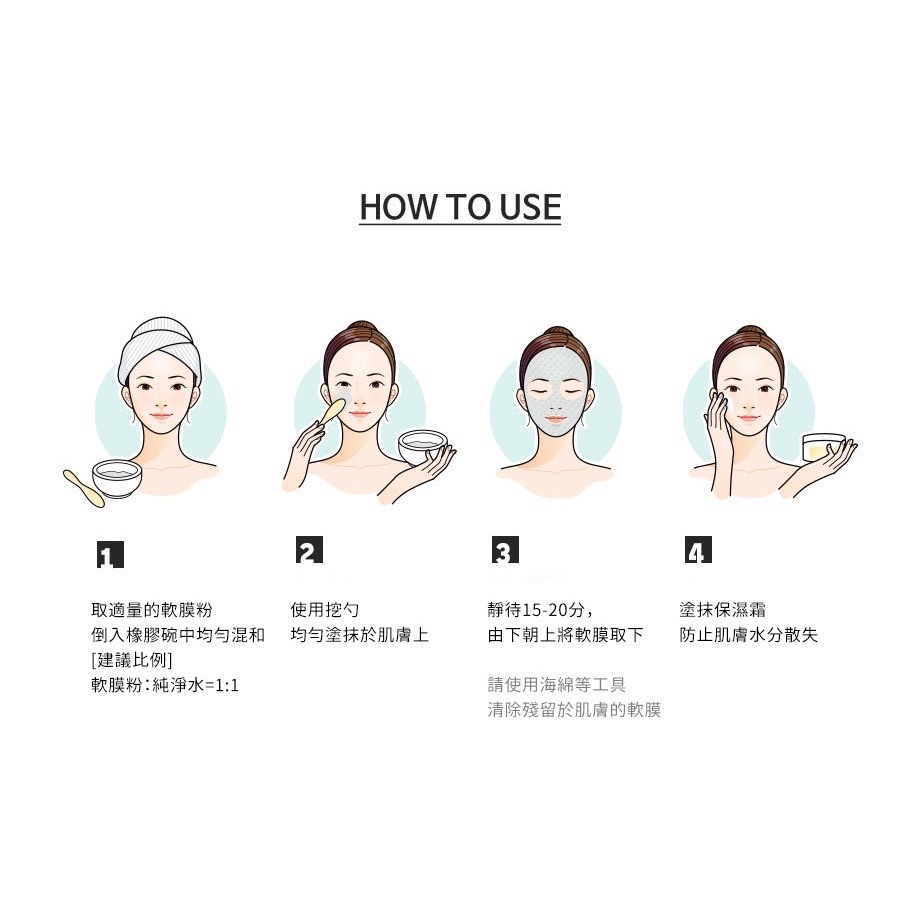 HOW TO USE

1

取適量的軟膜粉
倒入橡膠碗中均勻混和
[建議比例]
軟膜粉:純淨水=1:1

2

使用挖勺
均勻塗抹於肌膚上

3

靜待15-20分,
由下朝上將軟膜取下

請使用海綿等工具
清除殘留於肌膚的軟膜

4

塗抹保濕霜
防止肌膚水分散失