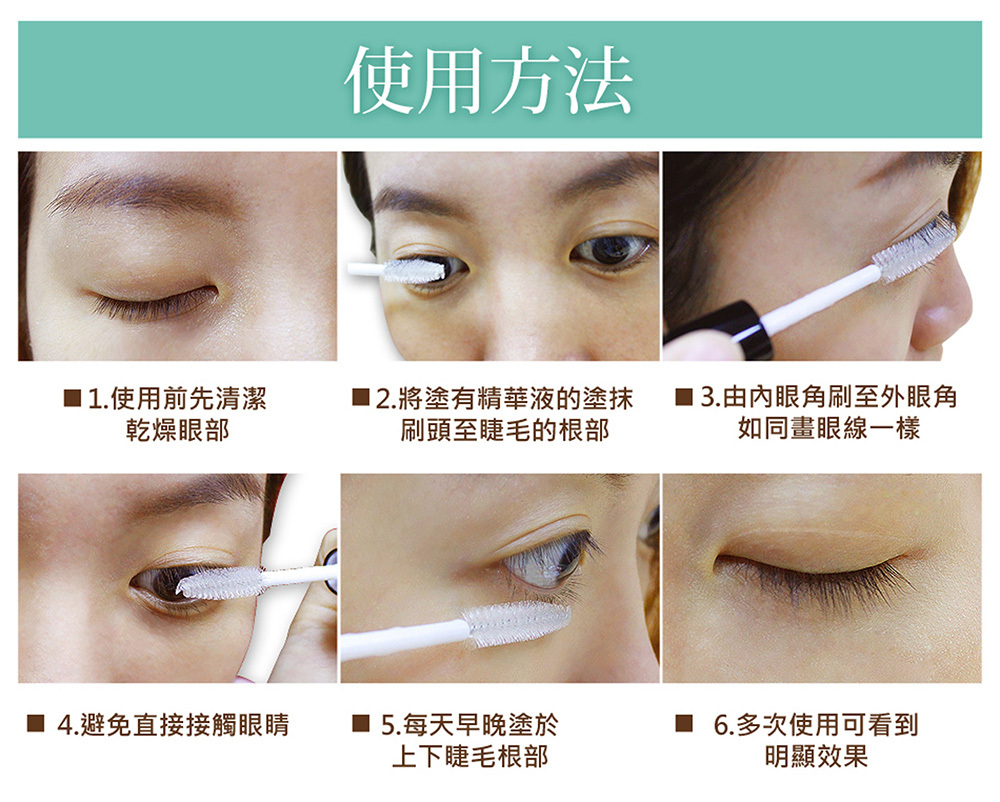 使用方法

■ 1.使用前先清潔乾燥眼部

■ 2.將塗有精華液的塗抹刷頭至睫毛的根部

■ 3.由內眼角刷至外眼角如同畫眼線一樣

■ 4.避免直接接觸眼睛

■ 5.每天早晚塗於上下睫毛根部

■ 6.多次使用可看到明顯效果