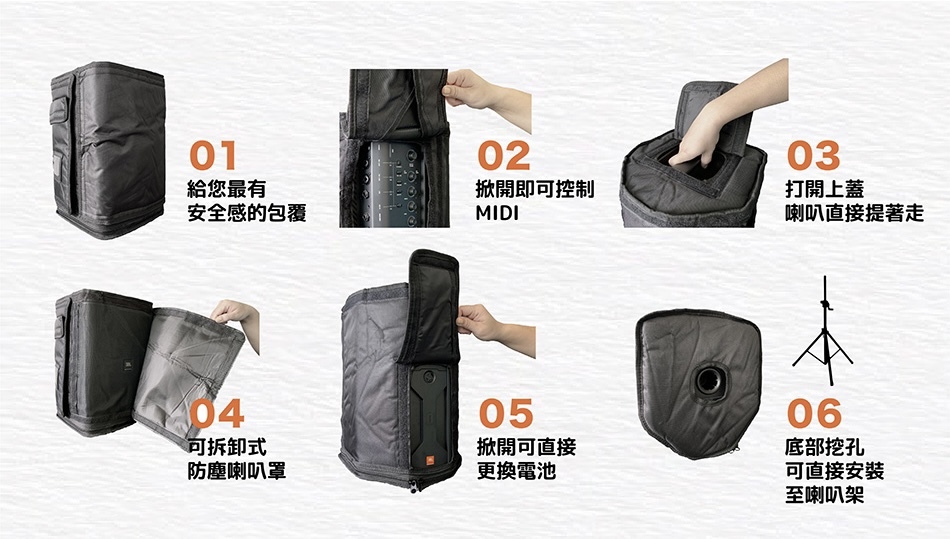 01
給您最有
安全感的包覆

02
掀開即可控制
MIDI

03
打開上蓋
喇叭直接提著走

04
可拆卸式
防塵喇叭罩

05
掀開可直接
更換電池

06
底部挖孔
可直接安裝
至喇叭架