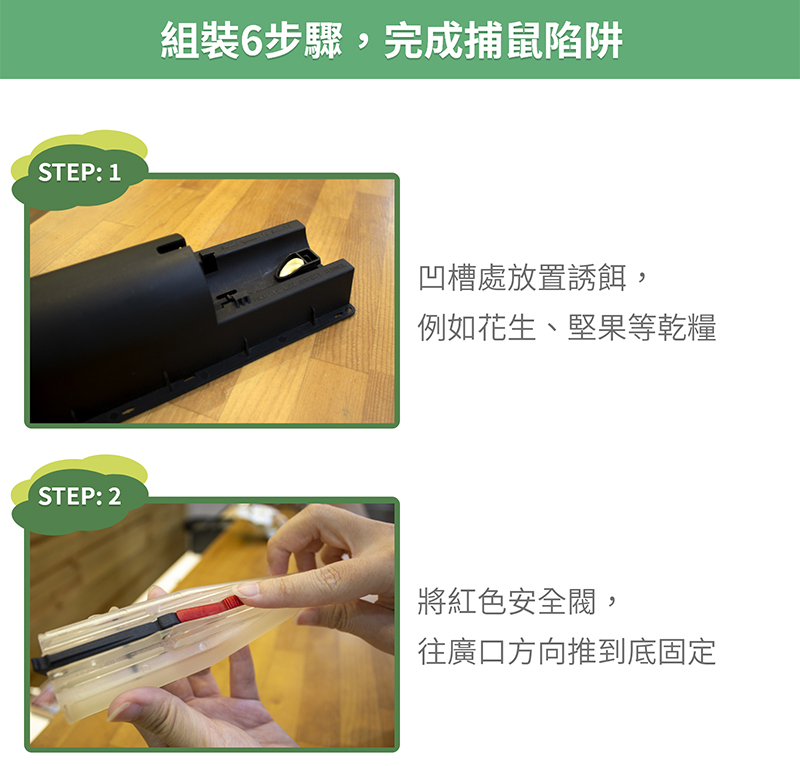 組裝6步驟，完成捕鼠陷阱

STEP: 1

凹槽處放置誘餌，
例如花生、堅果等乾糧

STEP: 2

將紅色安全閥，
往廣口方向推到底固定