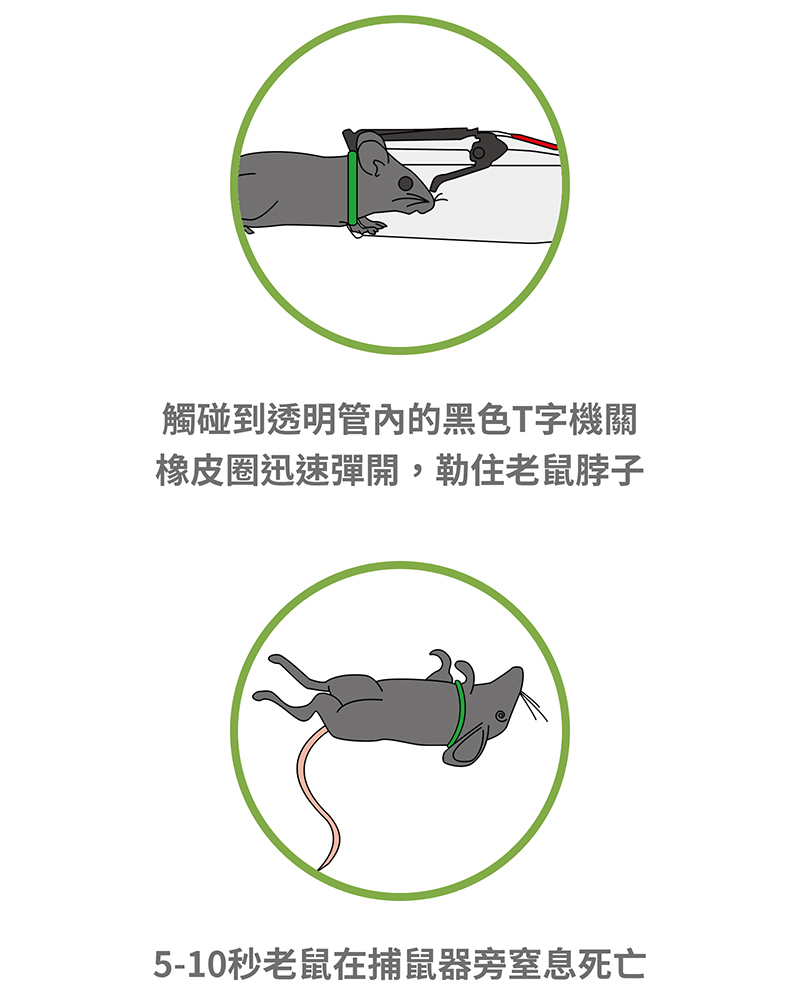 觸碰到透明管內的黑色T字機關
橡皮圈迅速彈開，勒住老鼠脖子

5-10秒老鼠在捕鼠器旁窒息死亡