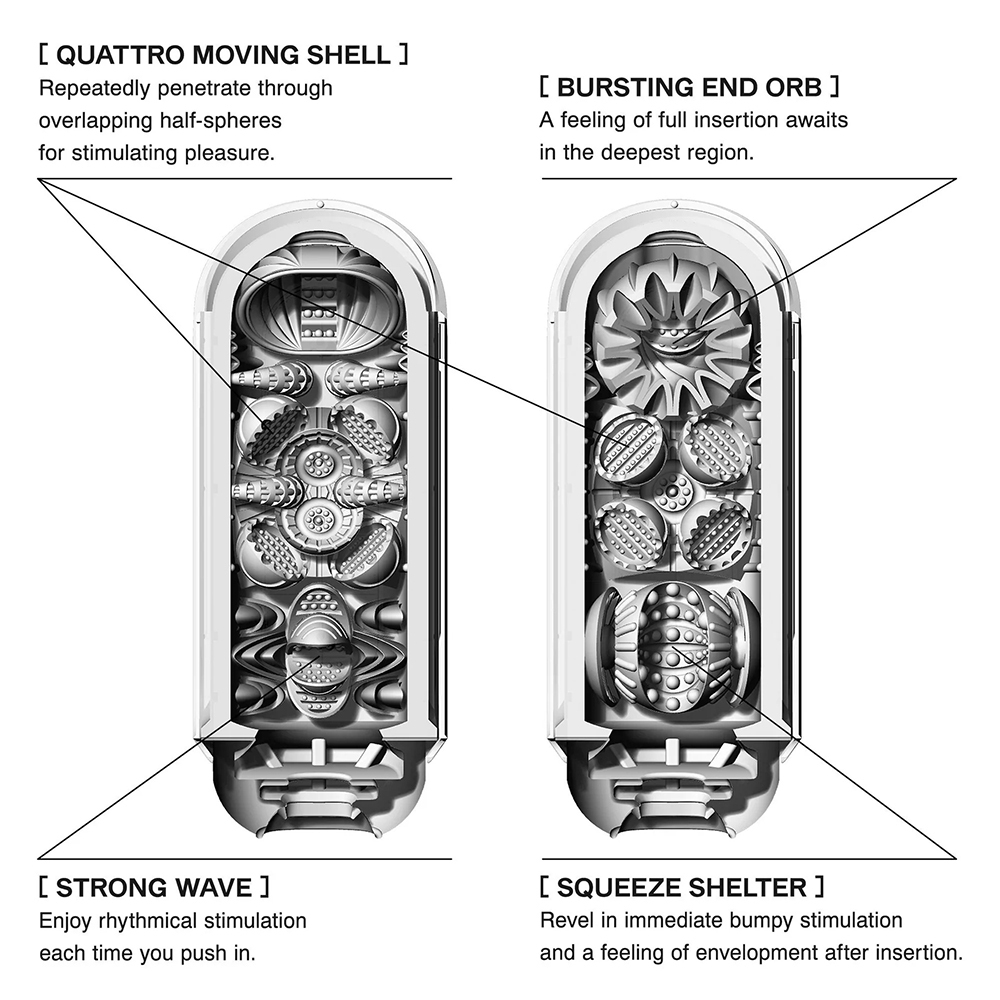 [ QUATTRO MOVING SHELL ]
Repeatedly penetrate through overlapping half-spheres for stimulating pleasure.

[ BURSTING END ORB ]
A feeling of full insertion awaits in the deepest region.

[ STRONG WAVE ]
Enjoy rhythmical stimulation each time you push in.

[ SQUEEZE SHELTER ]
Revel in immediate bumpy stimulation and a feeling of envelopment after insertion.