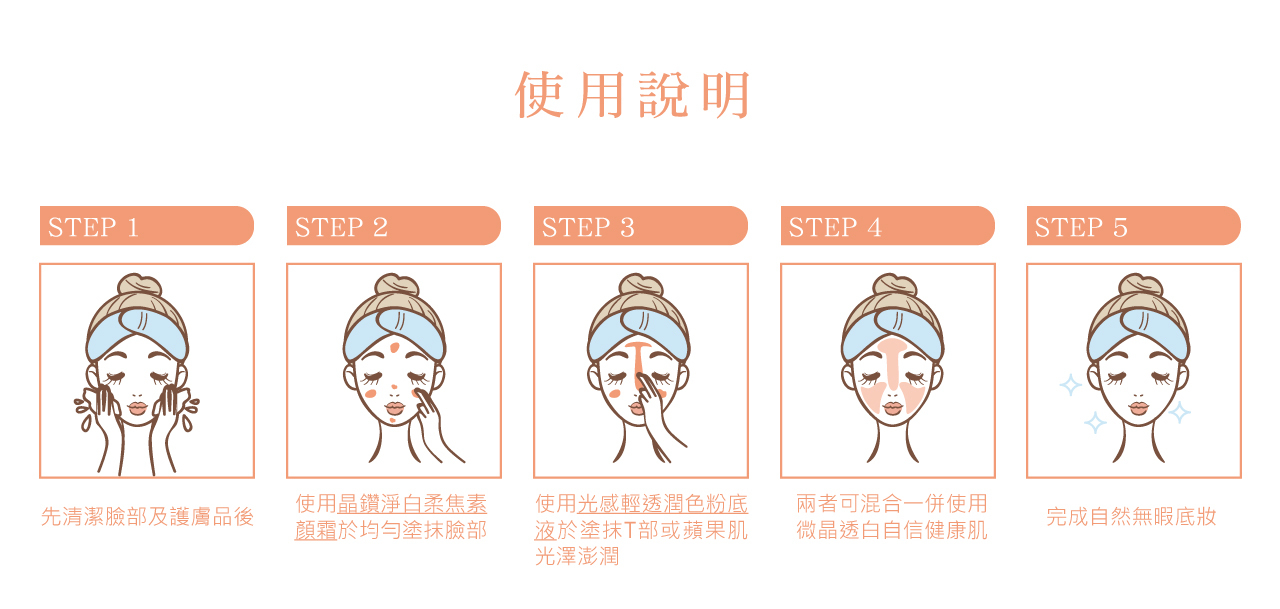 使用說明

STEP 1

先清潔臉部及護膚品後

STEP 2

使用晶鑽淨白柔焦素顏霜於均勻塗抹臉部

STEP 3

使用光感輕透潤色粉底液於塗抹T部或蘋果肌光澤澎潤

STEP 4

兩者可混合一併使用微晶透白自信健康肌

STEP 5

完成自然無暇底妝