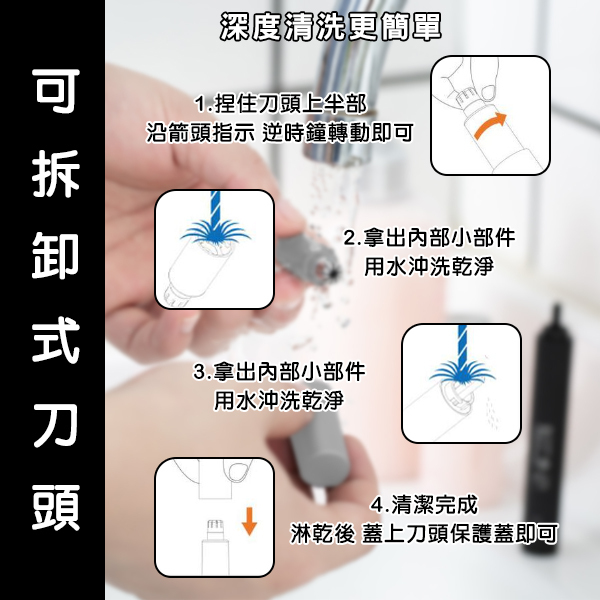 可拆卸式刀頭

深度清洗更簡單

1.捏住刀頭上半部
沿箭頭指示 逆時鐘轉動即可

2.拿出內部小部件
用水沖洗乾淨

3.拿出內部小部件
用水沖洗乾淨

4.清潔完成
淋乾後 蓋上刀頭保護蓋即可