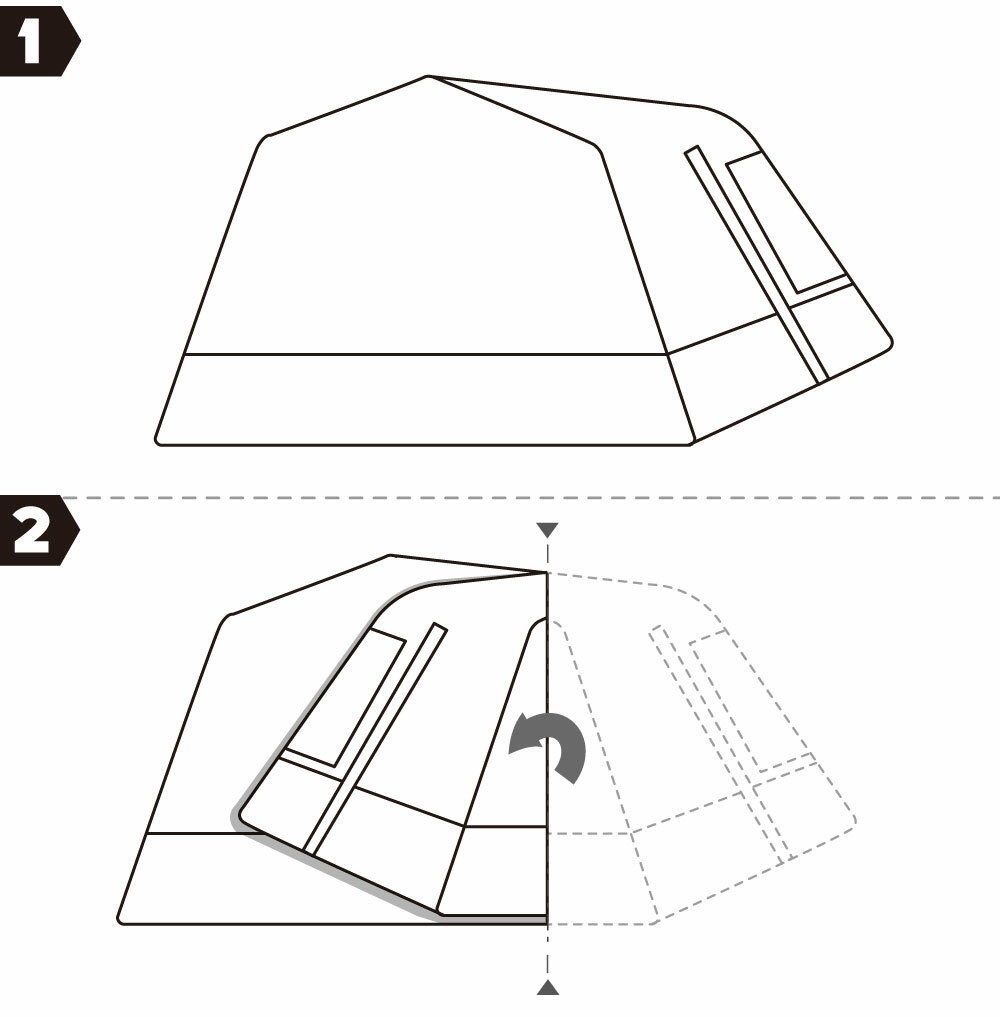 1

2