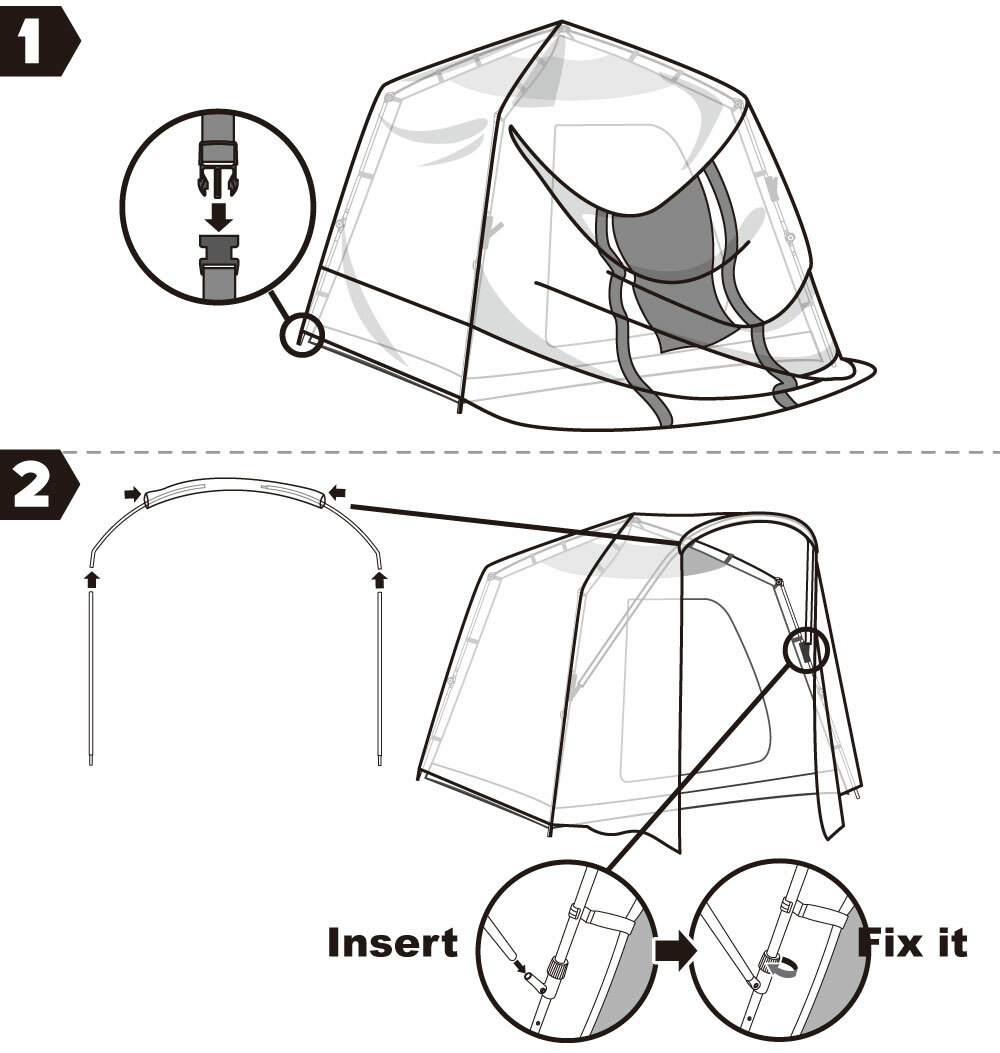 1

2

Insert

Fix it