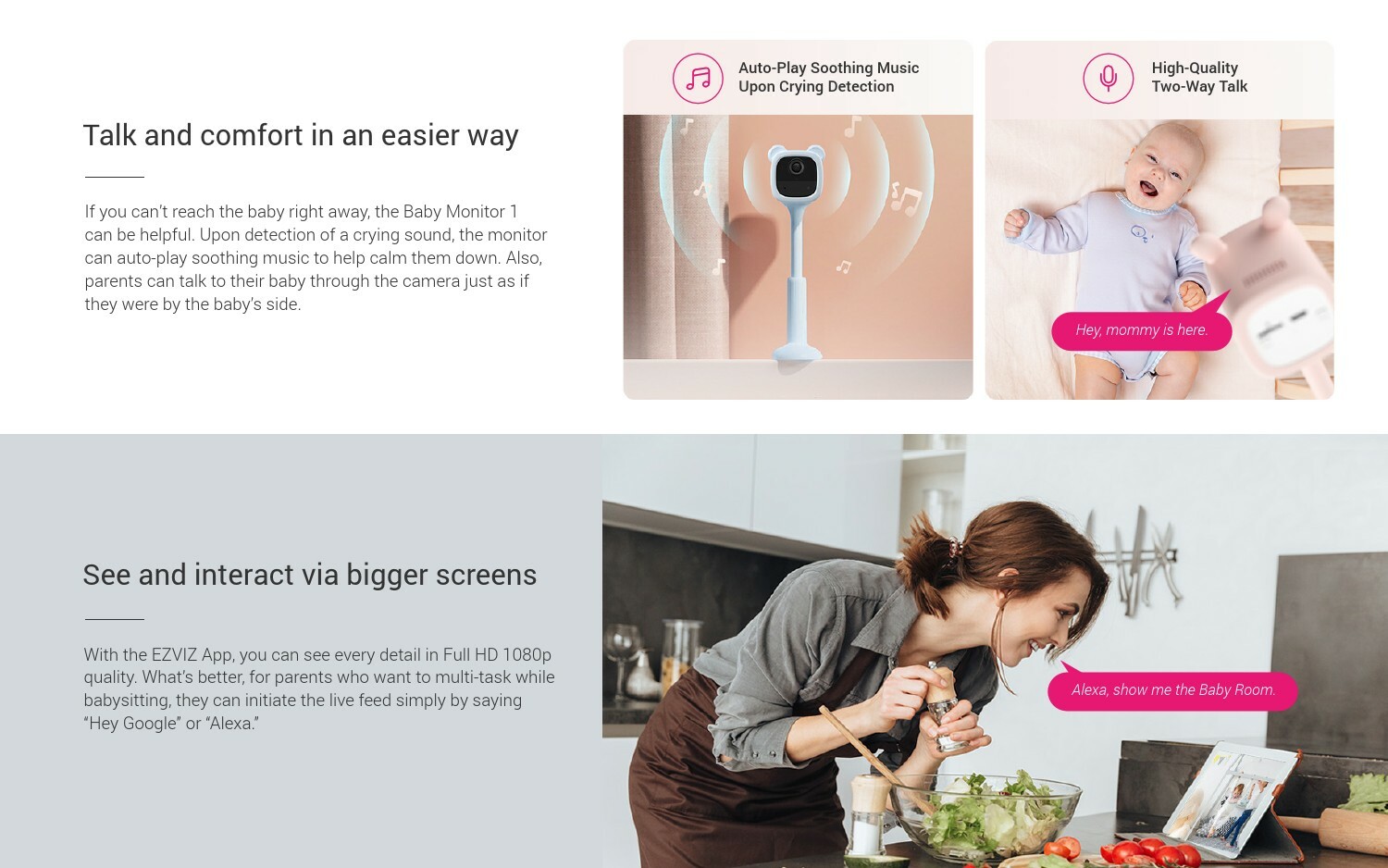 Talk and comfort in an easier way

If you can't reach the baby right away, the Baby Monitor 1 can be helpful. Upon detection of a crying sound, the monitor can auto-play soothing music to help calm them down. Also, parents can talk to their baby through the camera just as if they were by the baby's side.

Auto-Play Soothing Music Upon Crying Detection

High-Quality Two-Way Talk

Hey, mommy is here.

See and interact via bigger screens

With the EZVIZ App, you can see every detail in Full HD 1080p quality. What's better, for parents who want to multi-task while babysitting, they can initiate the live feed simply by saying "Hey Google" or "Alexa."

Alexa, show me the Baby Room.