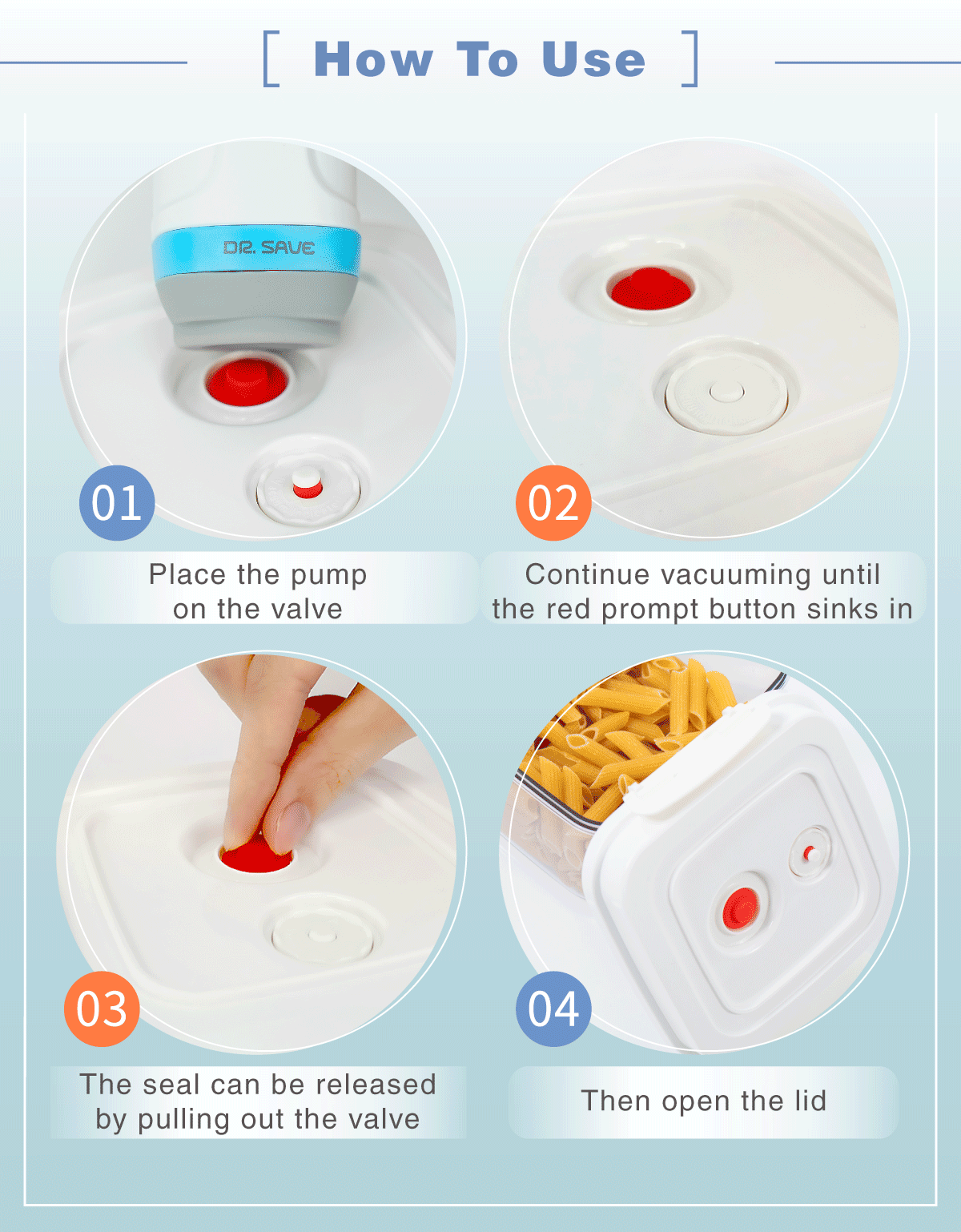 [ How To Use ]

DR. SAVE

01

Place the pump on the valve

02

Continue vacuuming until the red prompt button sinks in

03

The seal can be released by pulling out the valve

04

Then open the lid