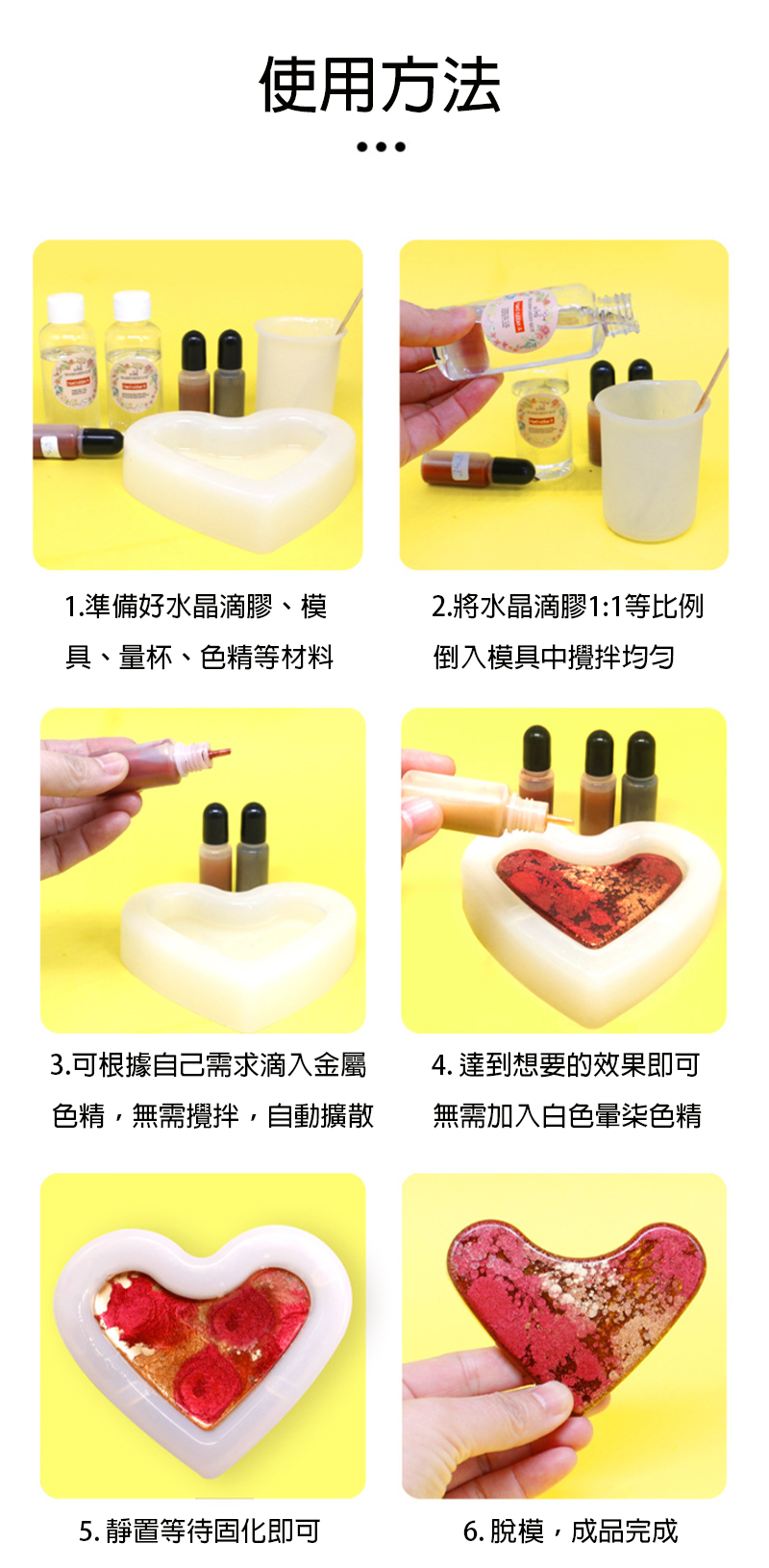 使用方法

1.準備好水晶滴膠、模具、量杯、色精等材料

2.將水晶滴膠1:1等比例倒入模具中攪拌均勻

3.可根據自己需求滴入金屬色精，無需攪拌，自動擴散

4. 達到想要的效果即可無需加入白色暈染色精

5. 靜置等待固化即可

6. 脫模，成品完成