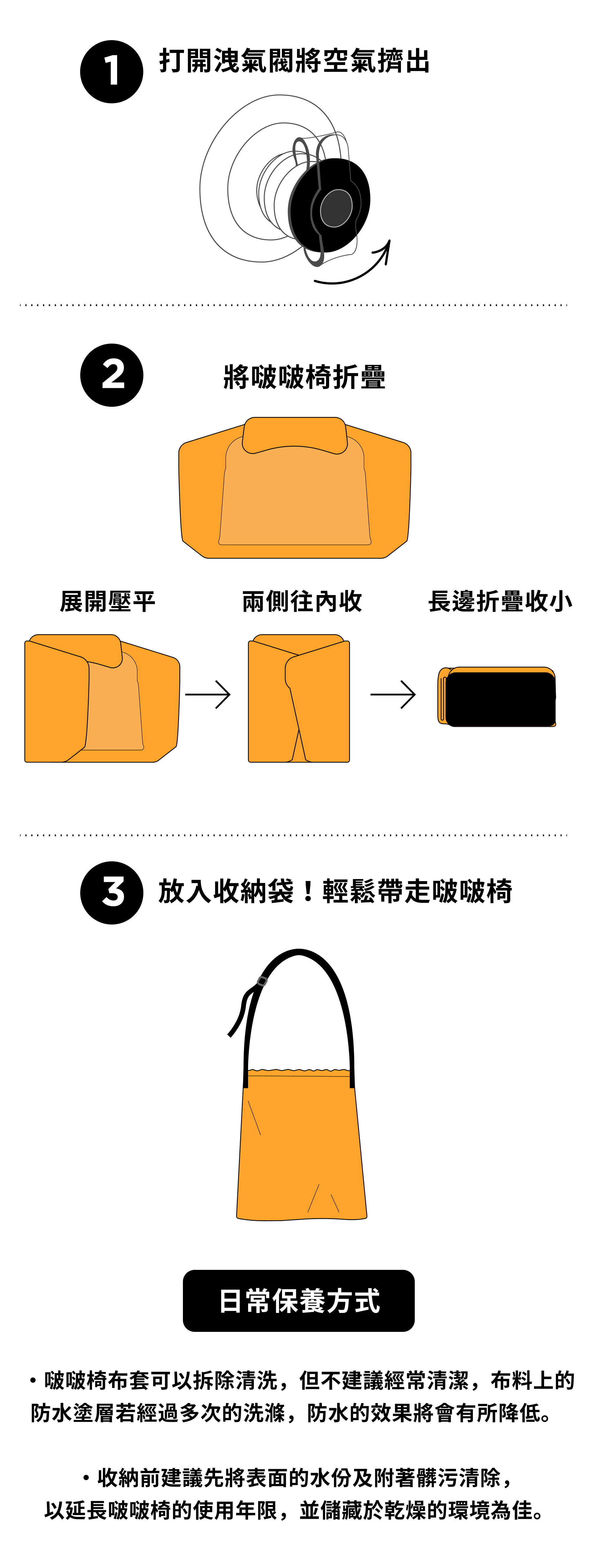 1 打開洩氣閥將空氣擠出

2 將啵啵椅折疊

展開壓平

兩側往內收

長邊折疊收小

3 放入收納袋！輕鬆帶走啵啵椅

日常保養方式

・啵啵椅布套可以拆除清洗，但不建議經常清潔，布料上的防水塗層若經過多次的洗滌，防水的效果將會有所降低。

・收納前建議先將表面的水份及附著髒污清除，以延長啵啵椅的使用年限，並儲藏於乾燥的環境為佳。