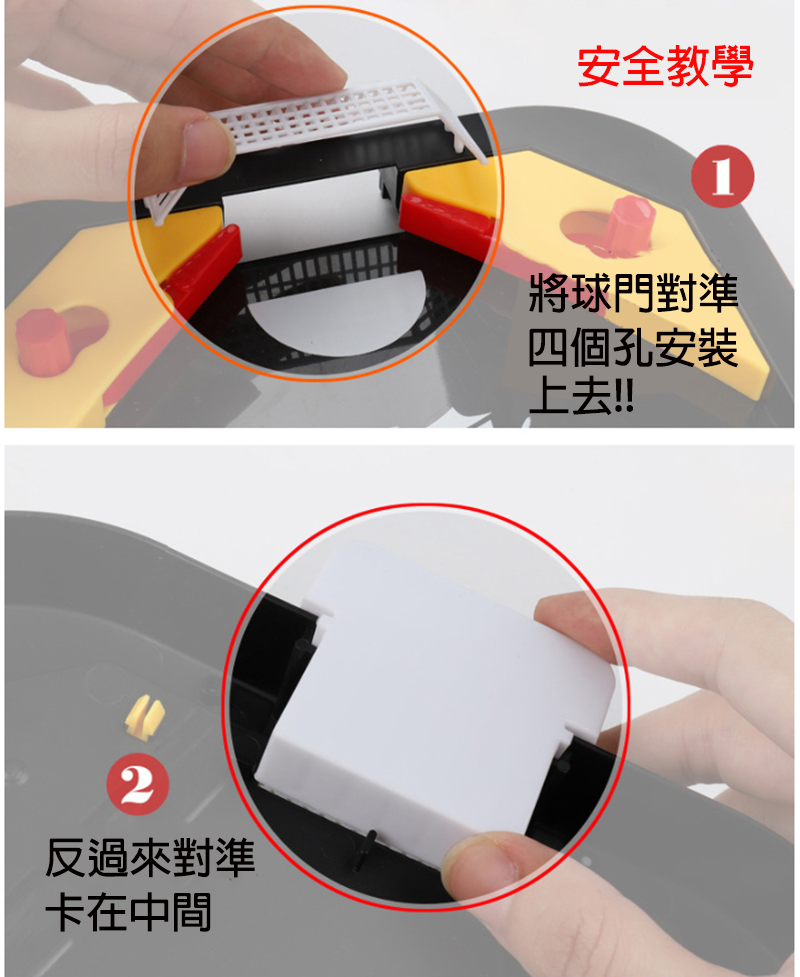 安全教學

1

將球門對準四個孔安裝上去!!

2

反過來對準卡在中間