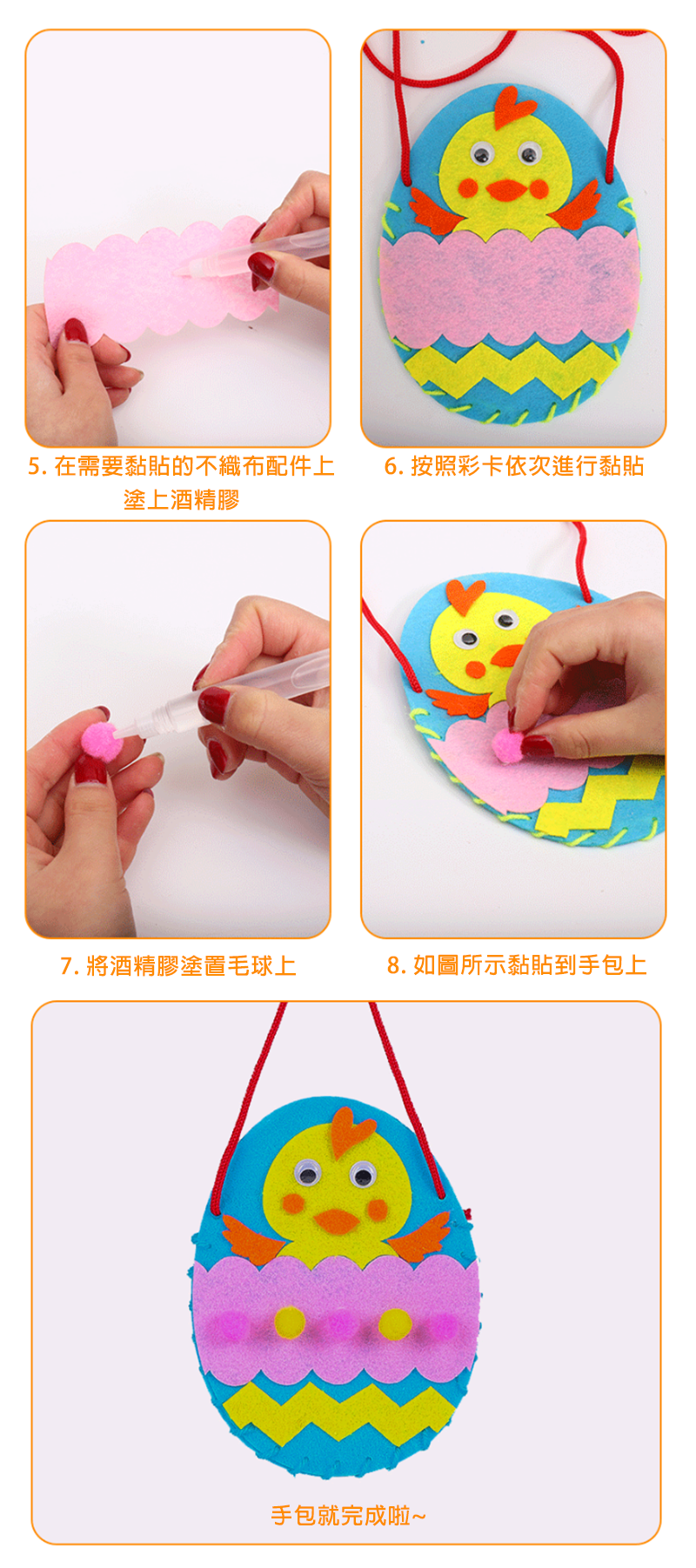 5. 在需要黏貼的不織布配件上塗上酒精膠

6. 按照彩卡依次進行黏貼

7. 將酒精膠塗置毛球上

8. 如圖所示黏貼到手包上

手包就完成啦~