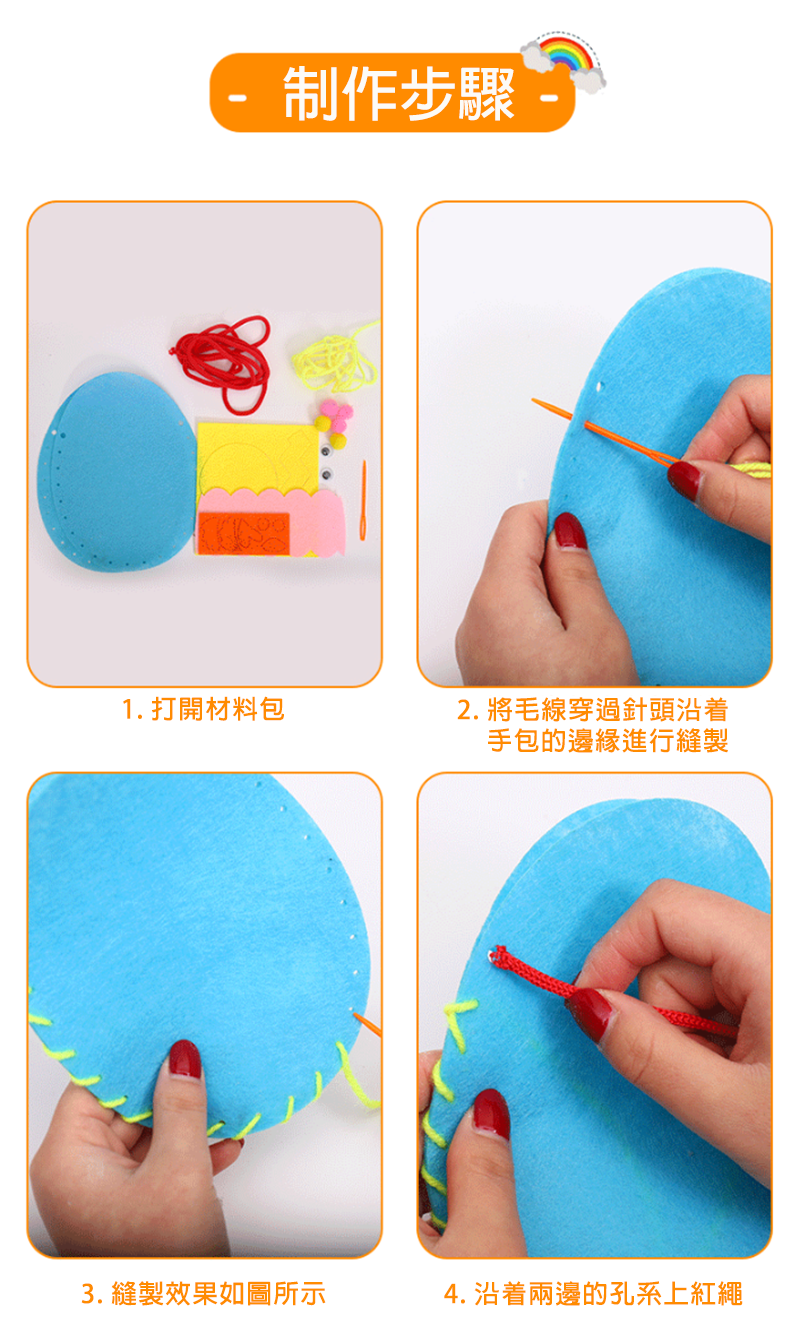 - 制作步驟 -

1. 打開材料包

2. 將毛線穿過針頭沿着手包的邊緣進行縫製

3. 縫製效果如圖所示

4. 沿着兩邊的孔系上紅繩