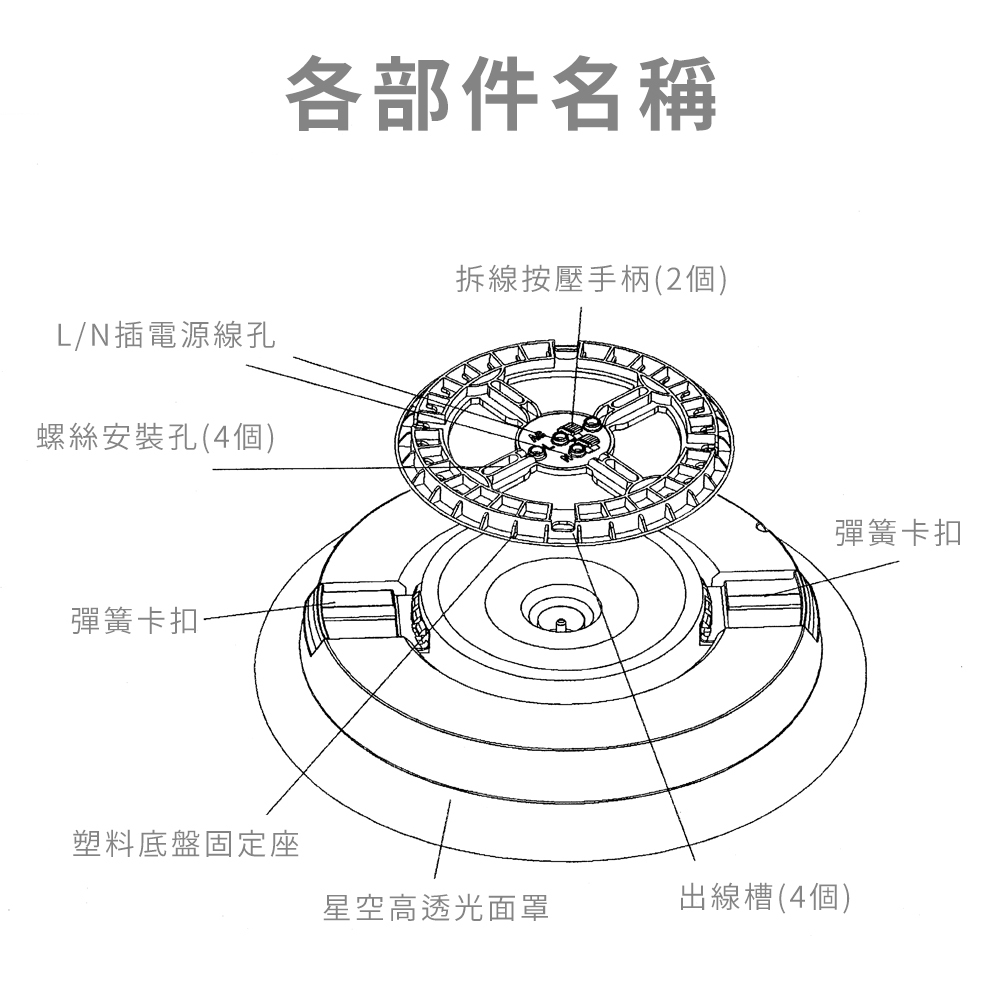 各部件名稱

拆線按壓手柄(2個)

L/N插電源線孔

螺絲安裝孔(4個)

彈簧卡扣

彈簧卡扣

塑料底盤固定座

星空高透光面罩

出線槽(4個)