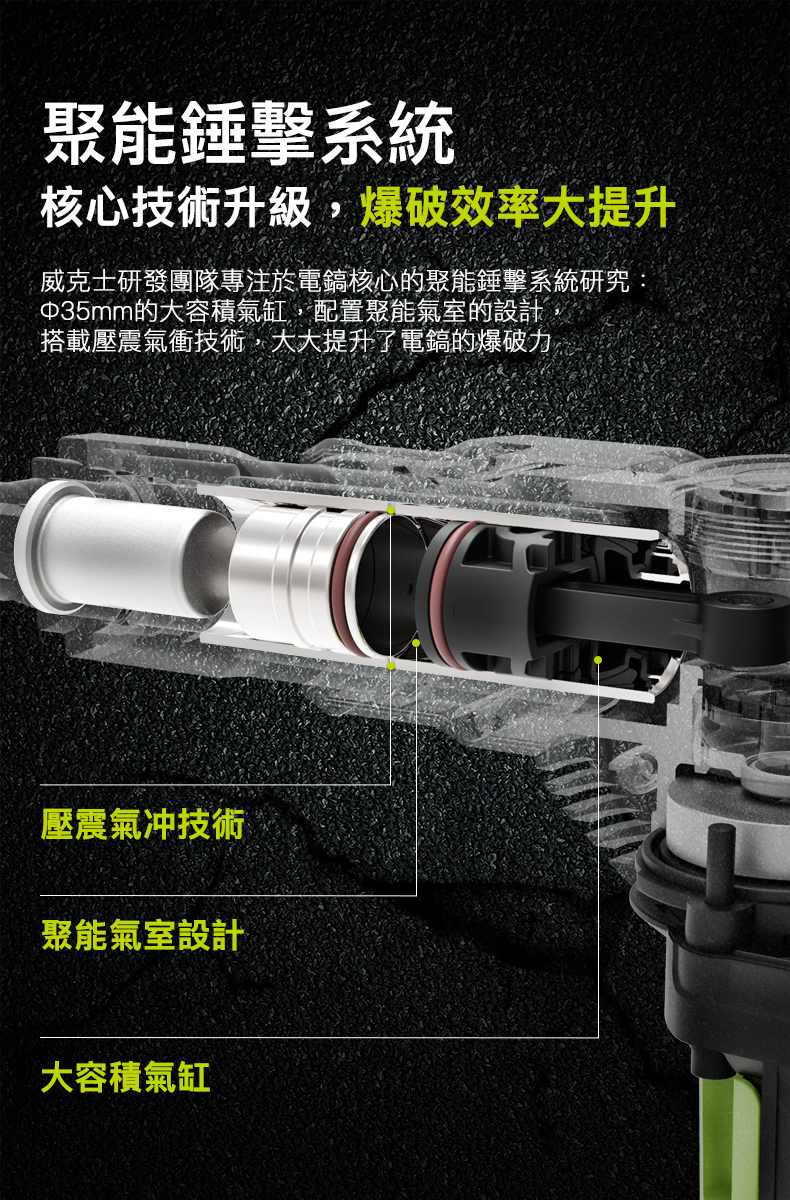 聚能錘擊系統
核心技術升級，爆破效率大提升

威克士研發團隊專注於電鎬核心的聚能錘擊系統研究：
Φ35mm的大容積氣缸，配置聚能氣室的設計，
搭載壓震氣衝技術，大大提升了電鎬的爆破力

壓震氣冲技術

聚能氣室設計

大容積氣缸