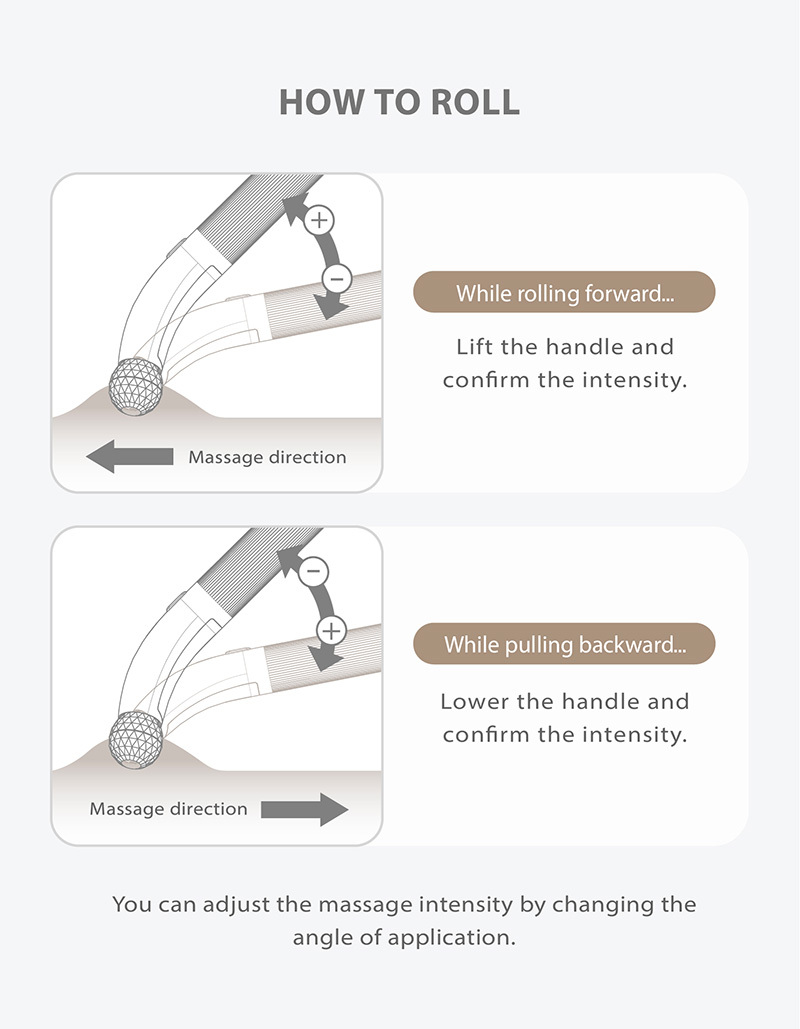 HOW TO ROLL

+

−

Massage direction

While rolling forward...

Lift the handle and confirm the intensity.

−

+

Massage direction

While pulling backward...

Lower the handle and confirm the intensity.

You can adjust the massage intensity by changing the angle of application.